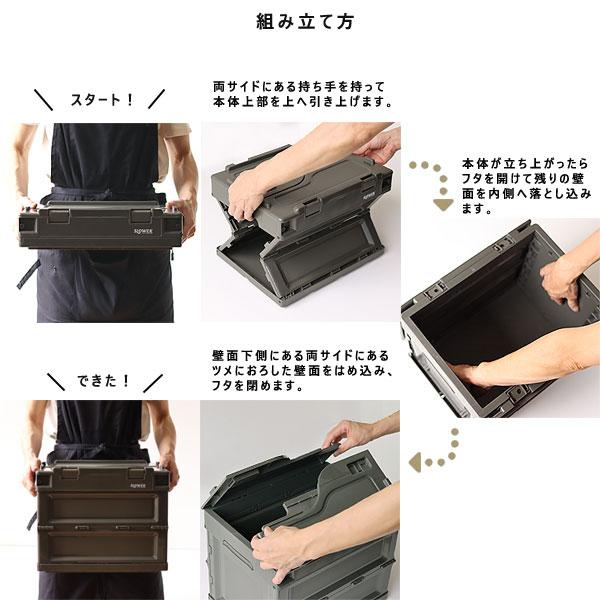 組み立て方

＼ スタート！ ／

両サイドにある持ち手を持って本体上部を上へ引き上げます。

SLOWER

本体が立ち上がったらフタを開けて残りの壁面を内側へ落とし込みます。

＼ できた！ ／

壁面下側にある両サイドにあるツメにおろした壁面をはめ込み、フタを閉めます。

SLOWER