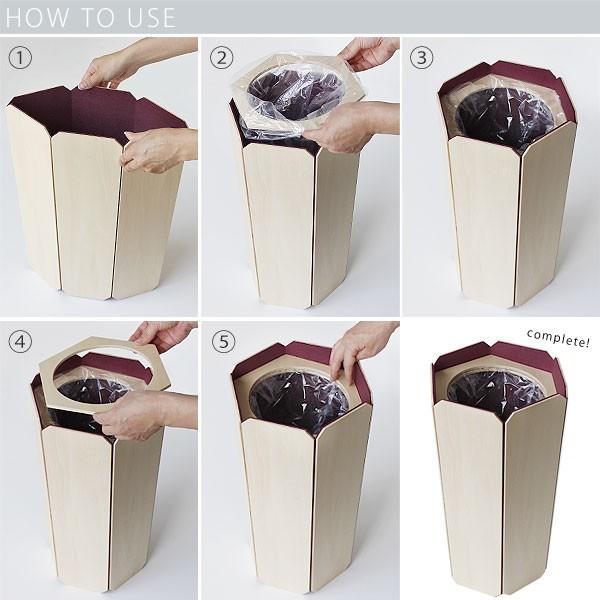 HOW TO USE

①

②

③

④

⑤

complete!