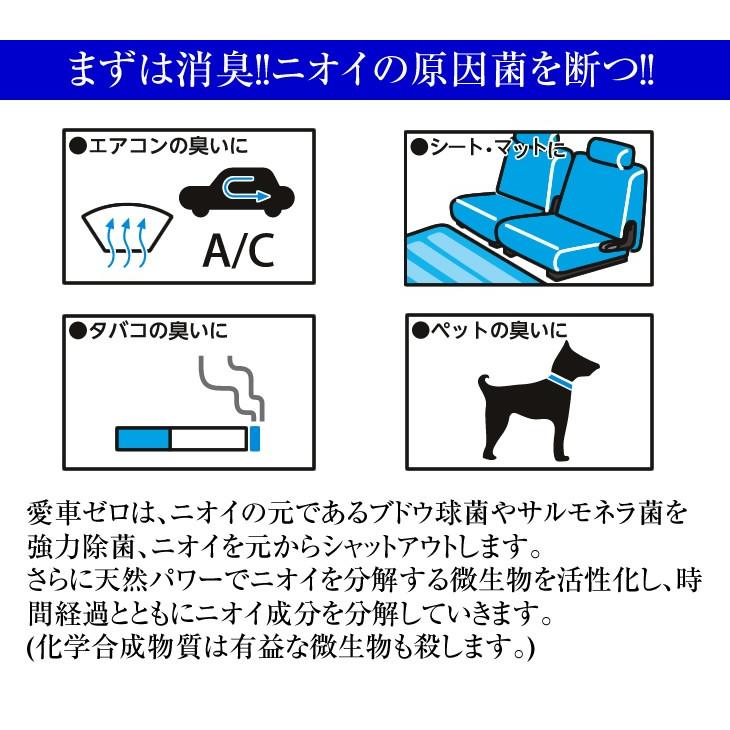 まずは消臭!!ニオイの原因菌を断つ!!

●エアコンの臭いに

A/C

●シート・マットに

●タバコの臭いに

●ペットの臭いに

愛車ゼロは、ニオイの元であるブドウ球菌やサルモネラ菌を強力除菌、ニオイを元からシャットアウトします。
さらに天然パワーでニオイを分解する微生物を活性化し、時間経過とともにニオイ成分を分解していきます。
(化学合成物質は有益な微生物も殺します。)