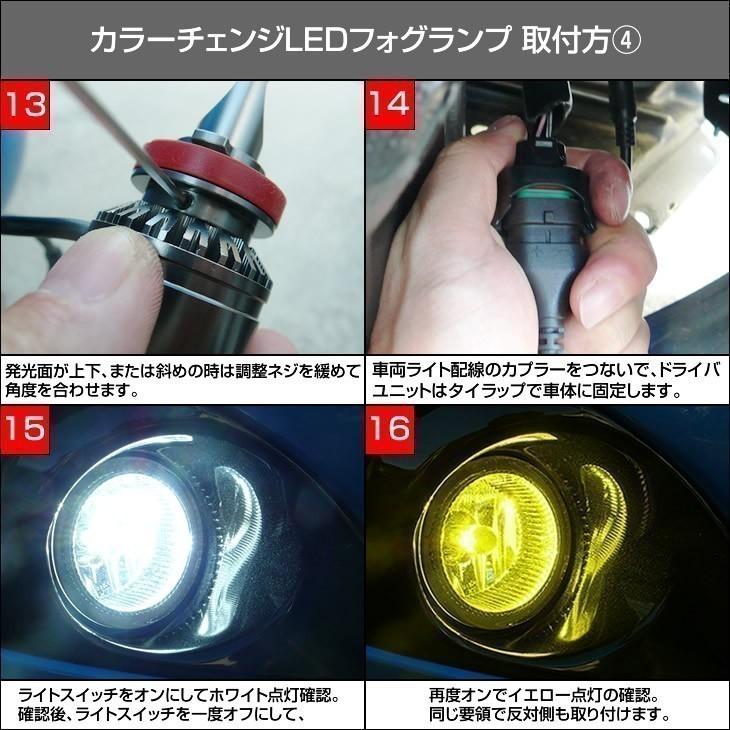 カラーチェンジLEDフォグランプ 取付方④

13

発光面が上下、または斜めの時は調整ネジを緩めて角度を合わせます。

14

車両ライト配線のカプラーをつないで、ドライバユニットはタイラップで車体に固定します。

15

ライトスイッチをオンにしてホワイト点灯確認。確認後、ライトスイッチを一度オフにして、

16

再度オンでイエロー点灯の確認。同じ要領で反対側も取り付けます。