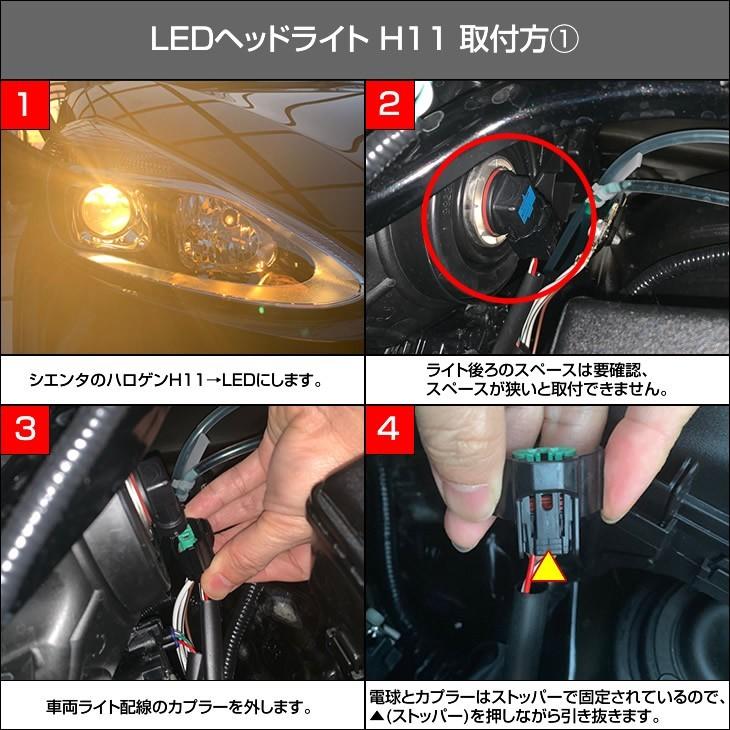 LEDヘッドライト H11 取付方①

1

シエンタのハロゲンH11→LEDにします。

2

ライト後ろのスペースは要確認、スペースが狭いと取付できません。

3

車両ライト配線のカプラーを外します。

4

電球とカプラーはストッパーで固定されているので、▲(ストッパー)を押しながら引き抜きます。