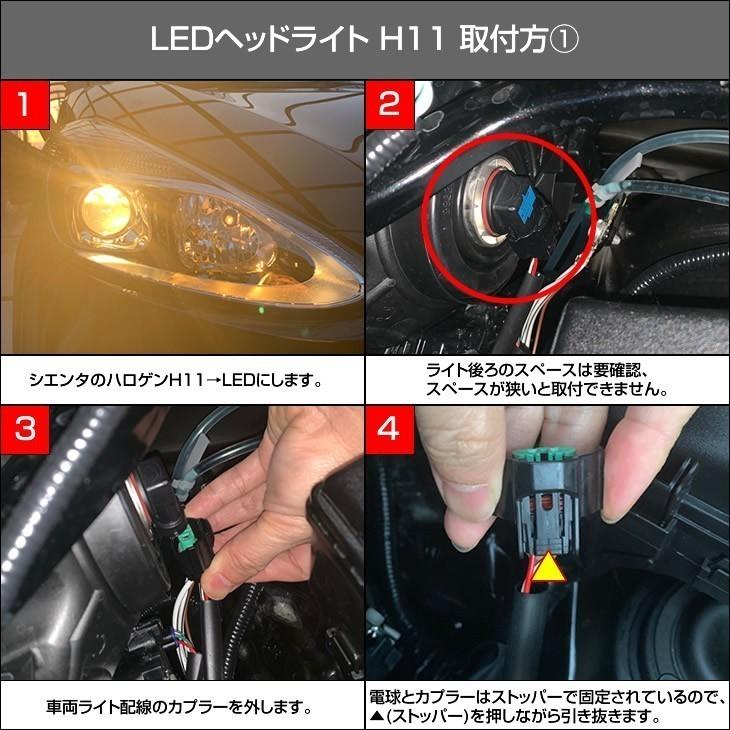 LEDヘッドライト H11 取付方①

1

シエンタのハロゲンH11→LEDにします。

2

ライト後ろのスペースは要確認、スペースが狭いと取付できません。

3

車両ライト配線のカプラーを外します。

4

電球とカプラーはストッパーで固定されているので、▲(ストッパー)を押しながら引き抜きます。