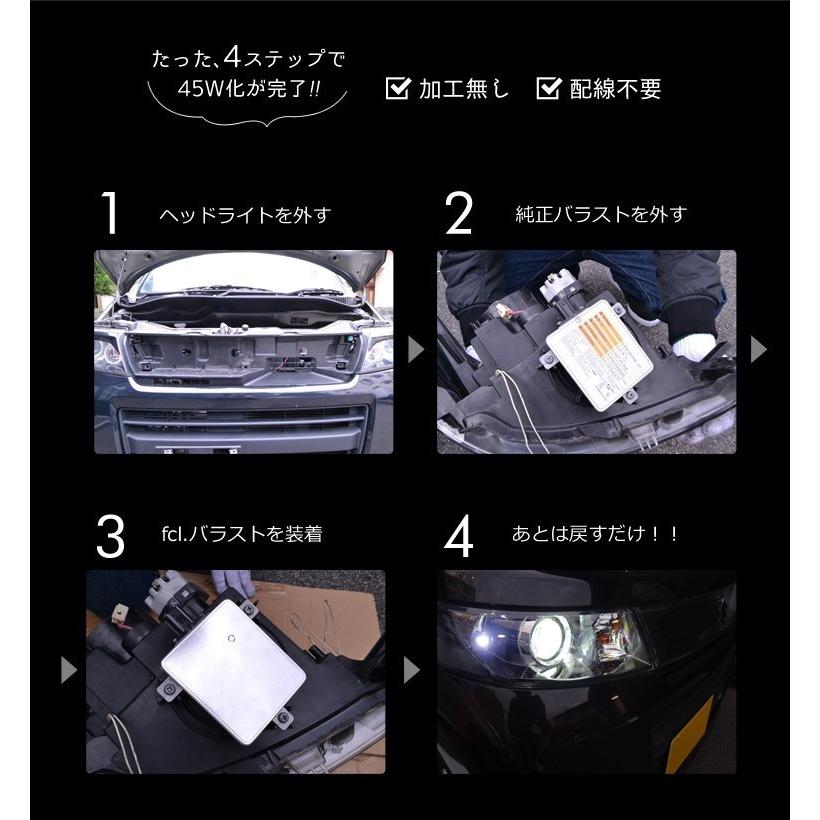 たった、4ステップで
45W化が完了!!

加工無し　配線不要

1 ヘッドライトを外す

2 純正バラストを外す

3 fcl.バラストを装着

4 あとは戻すだけ！！