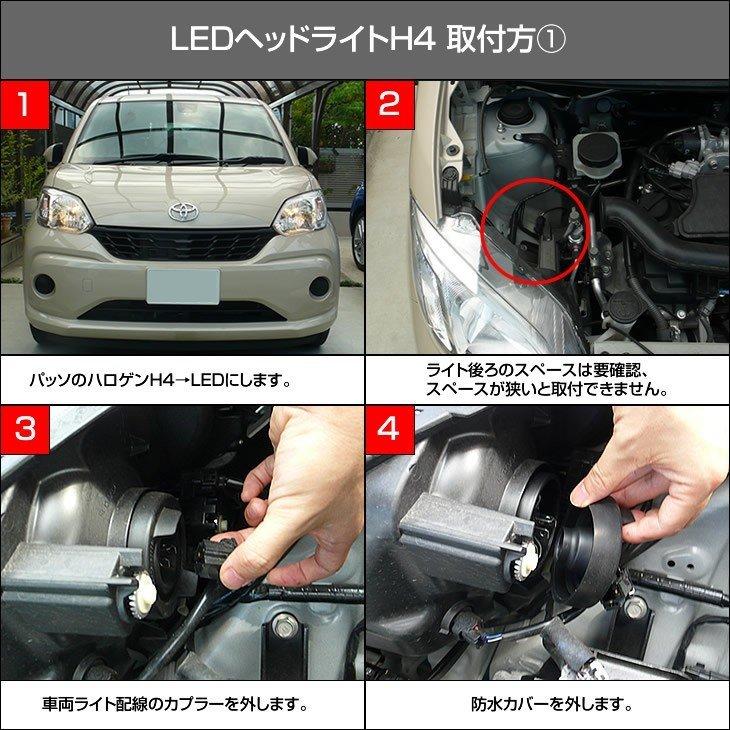 LEDヘッドライトH4 取付方①

1

パッソのハロゲンH4→LEDにします。

2

ライト後ろのスペースは要確認、スペースが狭いと取付できません。

3

車両ライト配線のカプラーを外します。

4

防水カバーを外します。