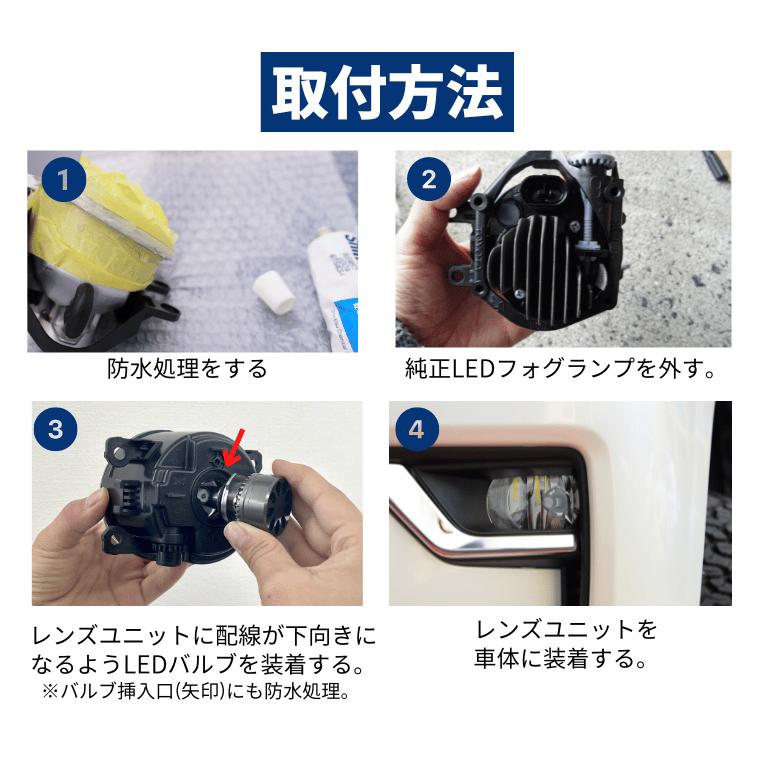 取付方法

1

防水処理をする

2

純正LEDフォグランプを外す。

3

レンズユニットに配線が下向きになるようLEDバルブを装着する。
※バルブ挿入口(矢印)にも防水処理。

4

レンズユニットを車体に装着する。