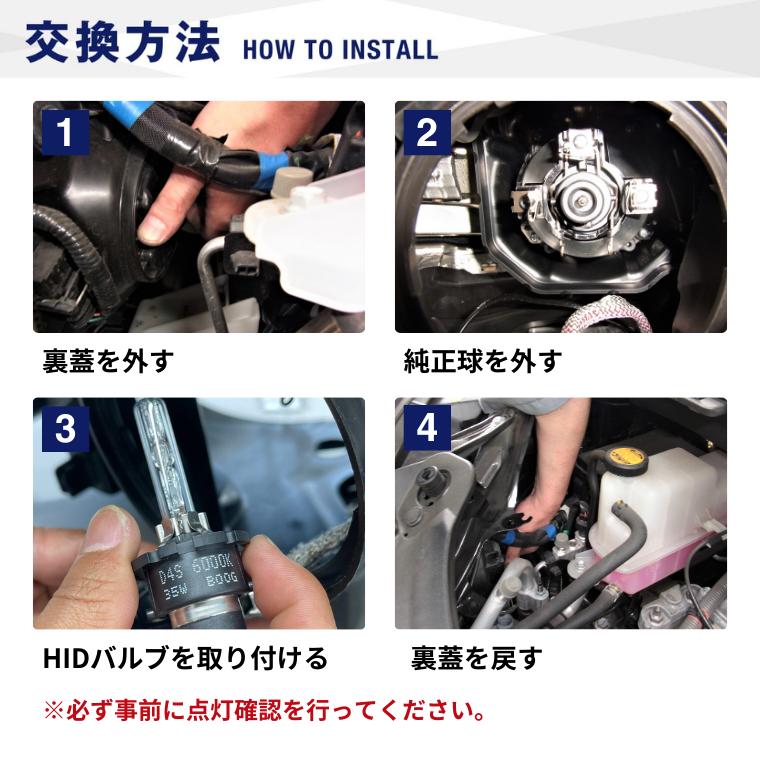 交換方法 HOW TO INSTALL

1

裏蓋を外す

2

純正球を外す

3

D4S 6000K
35W BOOG

HIDバルブを取り付ける

4

裏蓋を戻す

※必ず事前に点灯確認を行ってください。