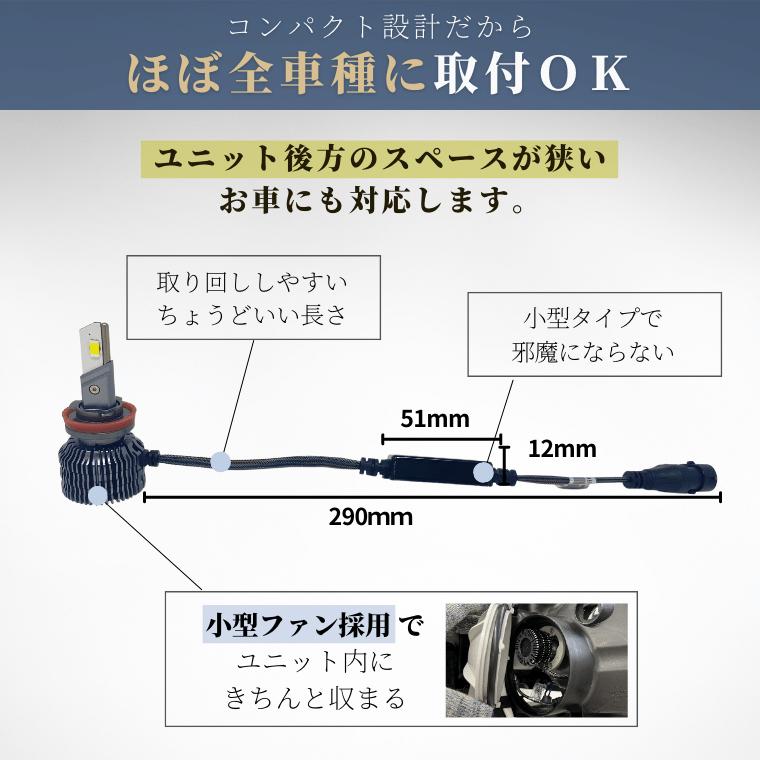 コンパクト設計だから
ほぼ全車種に取付ＯＫ

ユニット後方のスペースが狭い
お車にも対応します。

取り回ししやすい
ちょうどいい長さ

小型タイプで
邪魔にならない

51mm

12mm

290mm

小型ファン採用で
ユニット内に
きちんと収まる