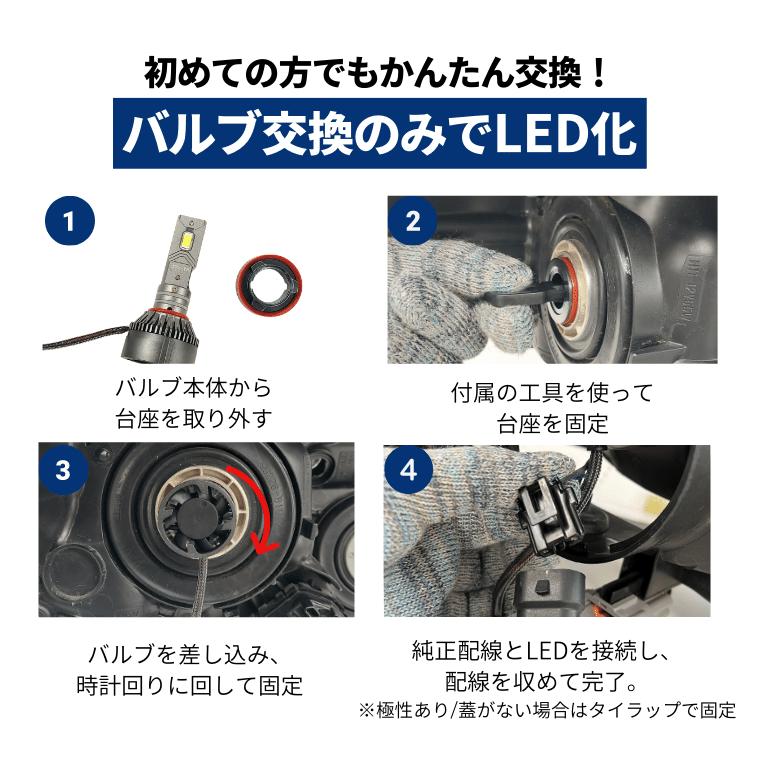 初めての方でもかんたん交換！

バルブ交換のみでLED化

1

バルブ本体から
台座を取り外す

2

付属の工具を使って
台座を固定

3

バルブを差し込み、
時計回りに回して固定

4

純正配線とLEDを接続し、
配線を収めて完了。
※極性あり/蓋がない場合はタイラップで固定