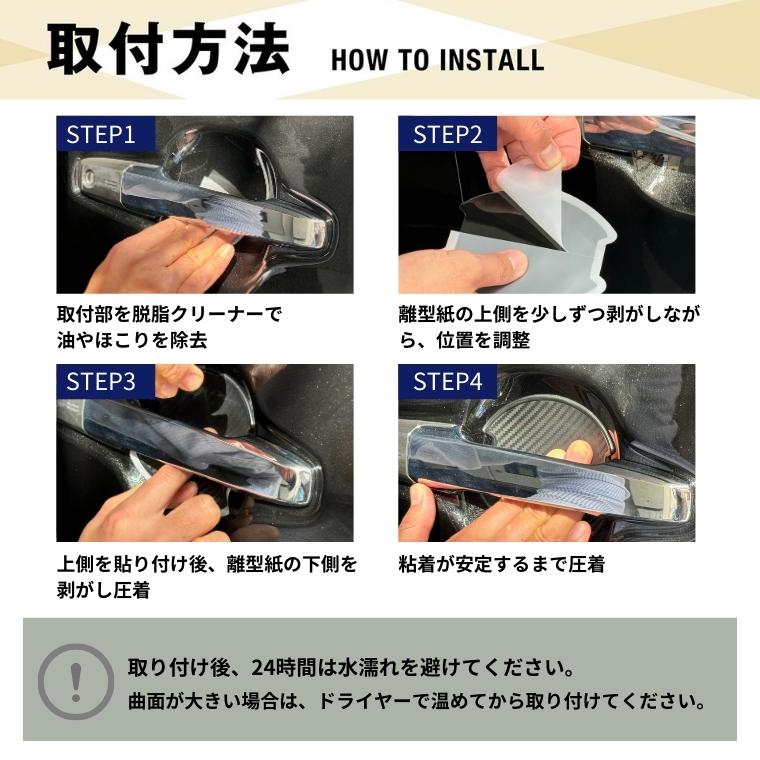 取付方法 HOW TO INSTALL

STEP1

取付部を脱脂クリーナーで油やほこりを除去

STEP2

離型紙の上側を少しずつ剥がしながら、位置を調整

STEP3

上側を貼り付け後、離型紙の下側を剥がし圧着

STEP4

粘着が安定するまで圧着

!

取り付け後、24時間は水濡れを避けてください。
曲面が大きい場合は、ドライヤーで温めてから取り付けてください。