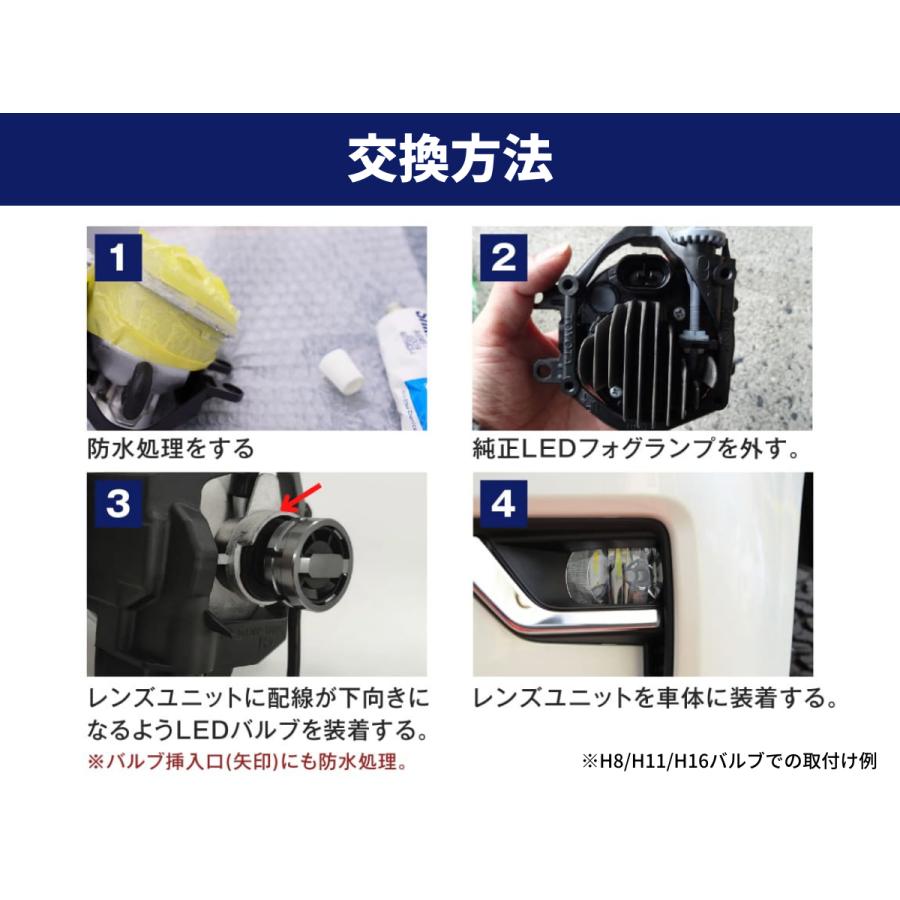 交換方法

1

防水処理をする

2

純正LEDフォグランプを外す。

3

レンズユニットに配線が下向きになるようLEDバルブを装着する。

※バルブ挿入口(矢印)にも防水処理。

4

レンズユニットを車体に装着する。

※H8/H11/H16バルブでの取付け例