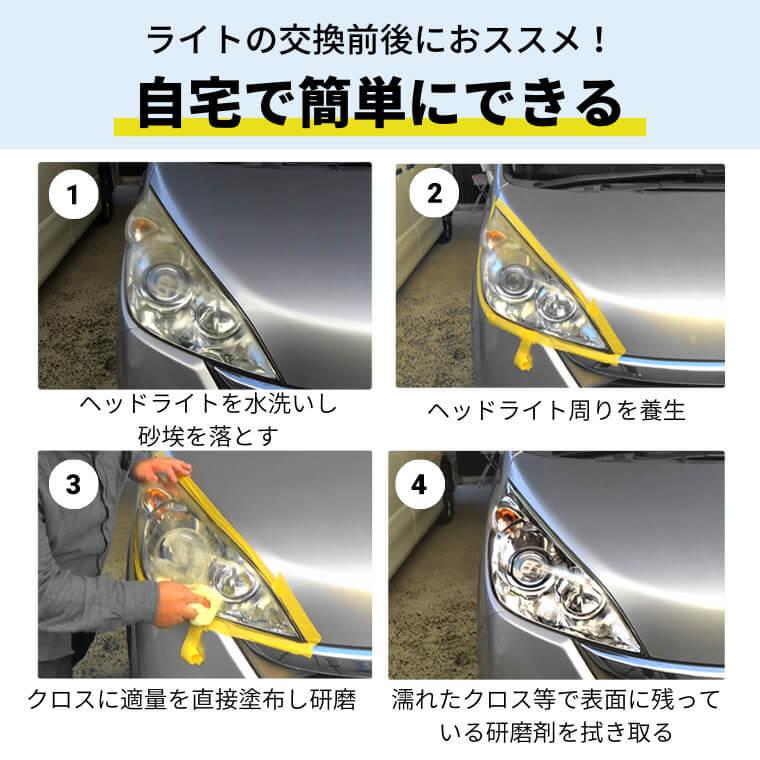 ライトの交換前後におススメ！
自宅で簡単にできる

1
ヘッドライトを水洗いし砂埃を落とす

2
ヘッドライト周りを養生

3
クロスに適量を直接塗布し研磨

4
濡れたクロス等で表面に残っている研磨剤を拭き取る