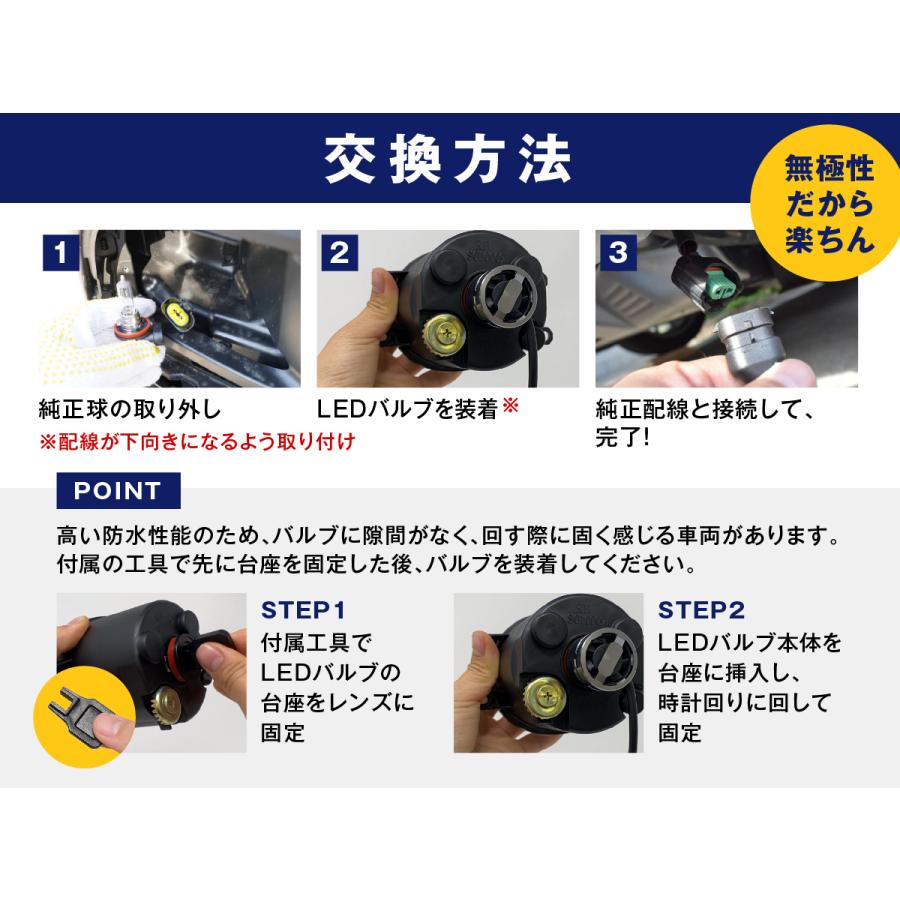 交換方法

無極性だから楽ちん

1
純正球の取り外し
※配線が下向きになるよう取り付け

2
LEDバルブを装着※

3
純正配線と接続して、完了!

POINT

高い防水性能のため、バルブに隙間がなく、回す際に固く感じる車両があります。付属の工具で先に台座を固定した後、バルブを装着してください。

STEP1
付属工具でLEDバルブの台座をレンズに固定

STEP2
LEDバルブ本体を台座に挿入し、時計回りに回して固定