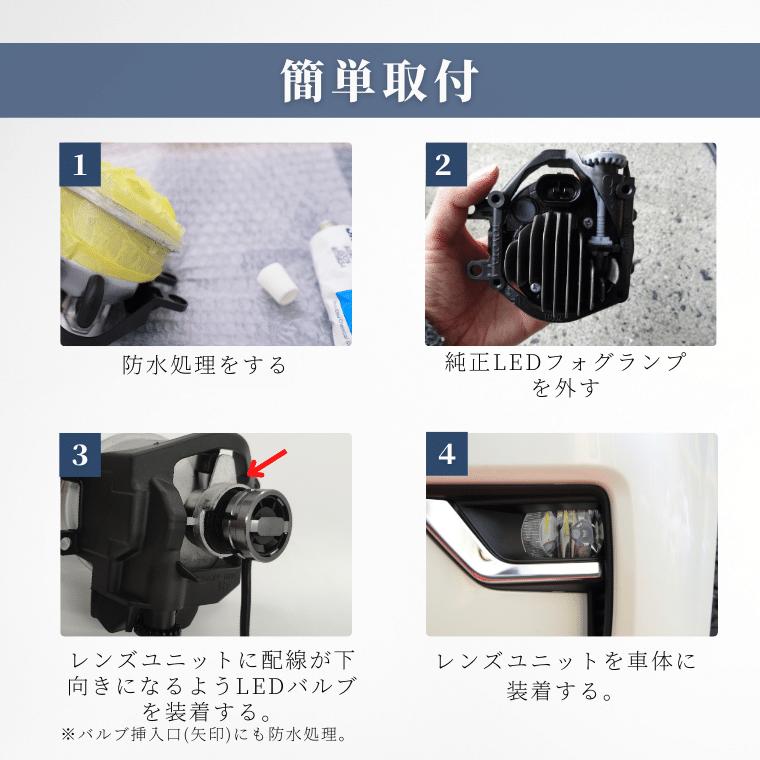 簡単取付

1

防水処理をする

2

純正LEDフォグランプを外す

3

レンズユニットに配線が下向きになるようLEDバルブを装着する。
※バルブ挿入口(矢印)にも防水処理。

4

レンズユニットを車体に装着する。