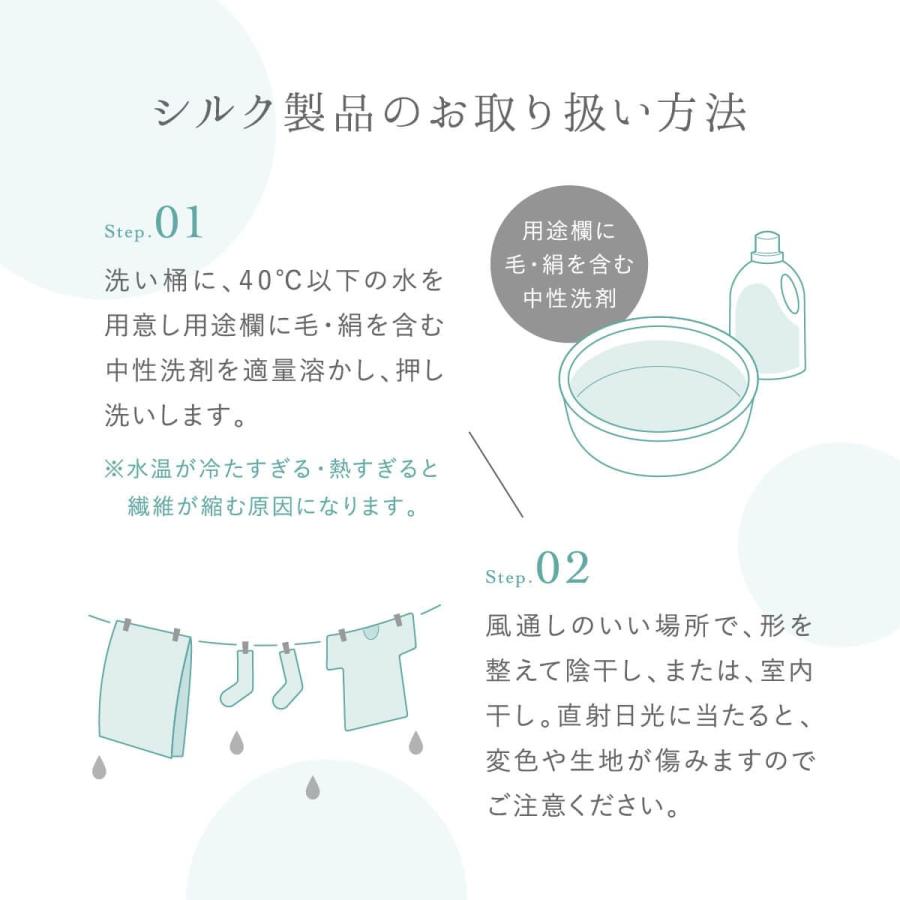 シルク製品のお取り扱い方法

Step.01

洗い桶に、40℃以下の水を用意し用途欄に毛・絹を含む中性洗剤を適量溶かし、押し洗いします。

※水温が冷たすぎる・熱すぎると繊維が縮む原因になります。

用途欄に毛・絹を含む中性洗剤

Step.02

風通しのいい場所で、形を整えて陰干し、または、室内干し。直射日光に当たると、変色や生地が傷みますのでご注意ください。