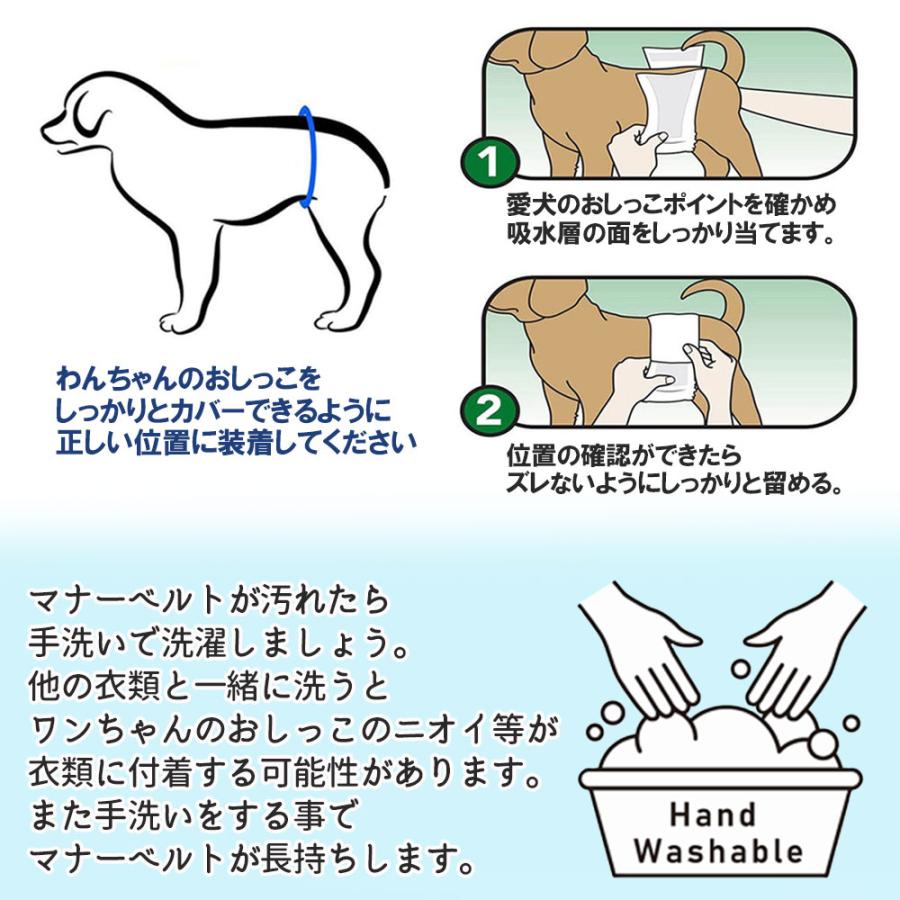 わんちゃんのおしっこを
しっかりとカバーできるように
正しい位置に装着してください

1
愛犬のおしっこポイントを確かめ
吸水層の面をしっかり当てます。

2
位置の確認ができたら
ズレないようにしっかりと留める。

マナーベルトが汚れたら
手洗いで洗濯しましょう。
他の衣類と一緒に洗うと
ワンちゃんのおしっこのニオイ等が
衣類に付着する可能性があります。
また手洗いをする事で
マナーベルトが長持ちします。

Hand
Washable