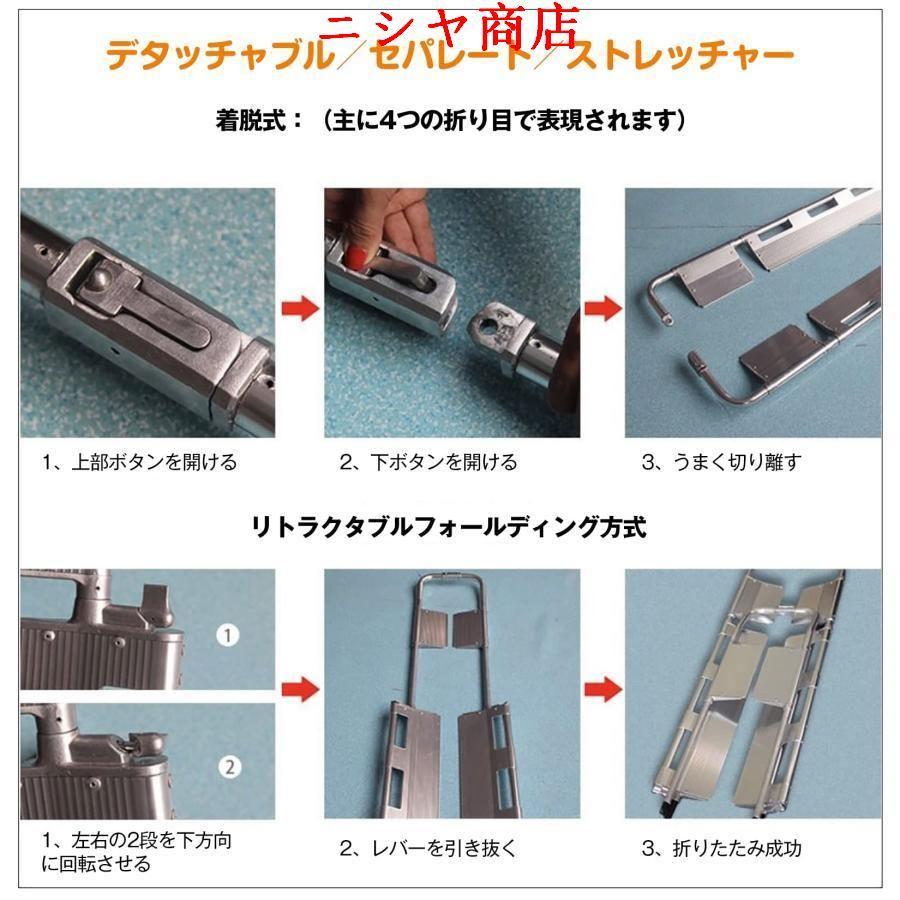 ニシヤ商店

デタッチャブル／セパレート／ストレッチャー

着脱式：（主に4つの折り目で表現されます）

1、上部ボタンを開ける

2、下ボタンを開ける

3、うまく切り離す

リトラクタブルフォールディング方式

1

2

1、左右の2段を下方向に回転させる

2、レバーを引き抜く

3、折りたたみ成功