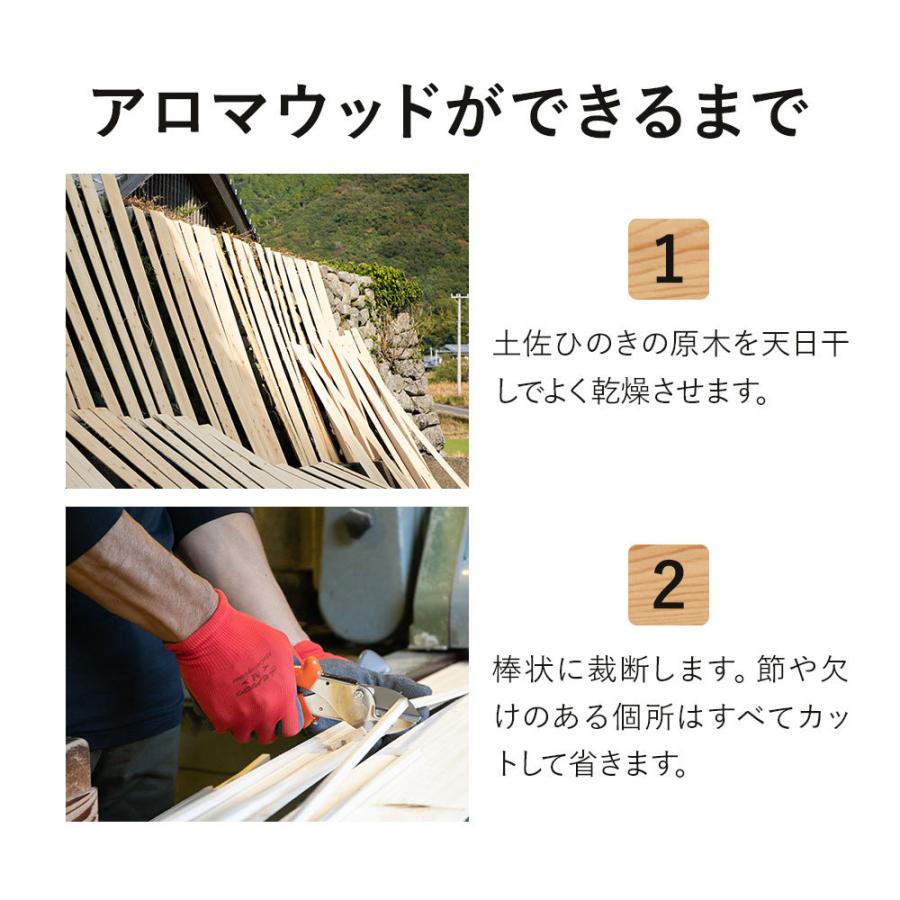 アロマウッドができるまで

1

土佐ひのきの原木を天日干しでよく乾燥させます。

2

棒状に裁断します。節や欠けのある個所はすべてカットして省きます。