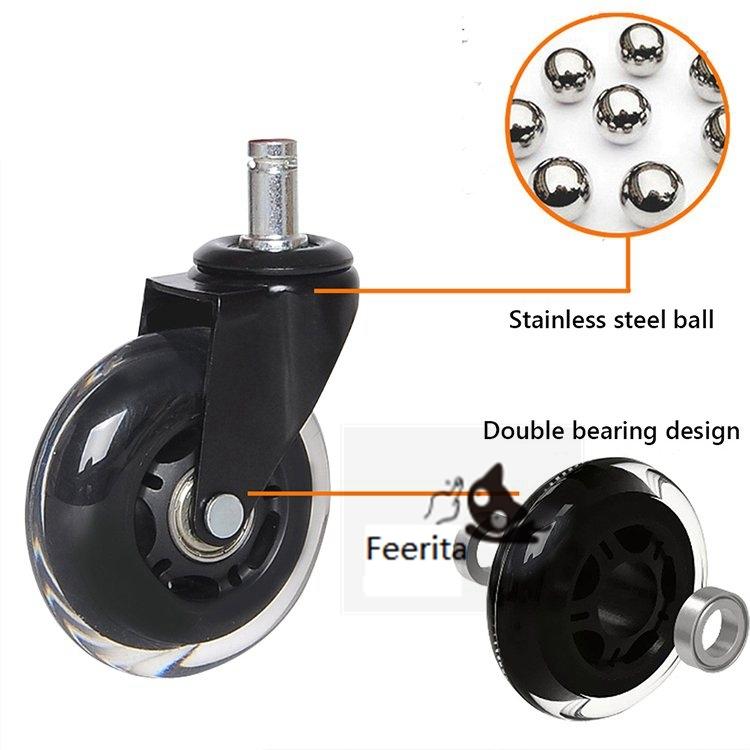 Stainless steel ball

Double bearing design

Feerita