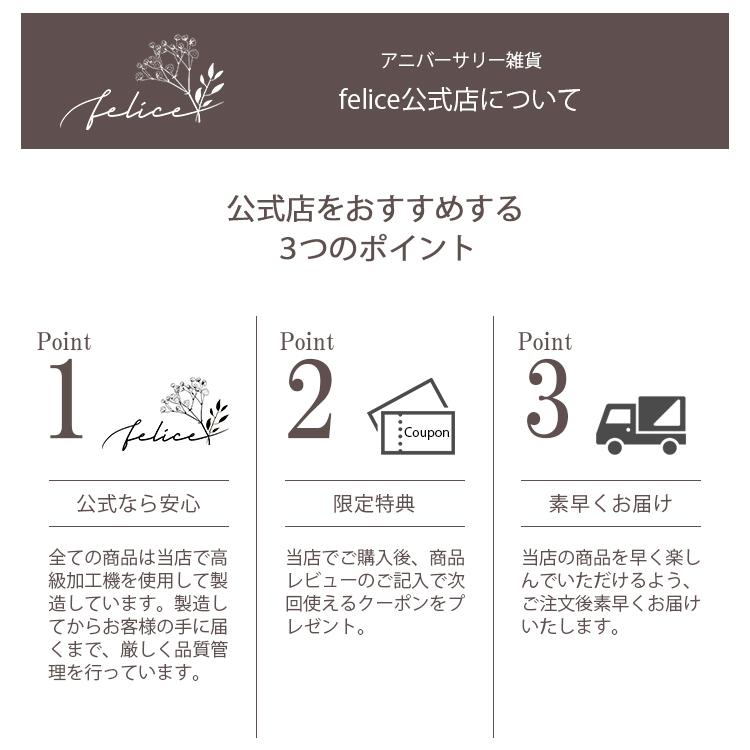 felice

アニバーサリー雑貨
felice公式店について

公式店をおすすめする
3つのポイント

Point
1

felice

公式なら安心

全ての商品は当店で高級加工機を使用して製造しています。製造してからお客様の手に届くまで、厳しく品質管理を行っています。

Point
2

Coupon

限定特典

当店でご購入後、商品レビューのご記入で次回使えるクーポンをプレゼント。

Point
3

素早くお届け

当店の商品を早く楽しんでいただけるよう、ご注文後素早くお届けいたします。