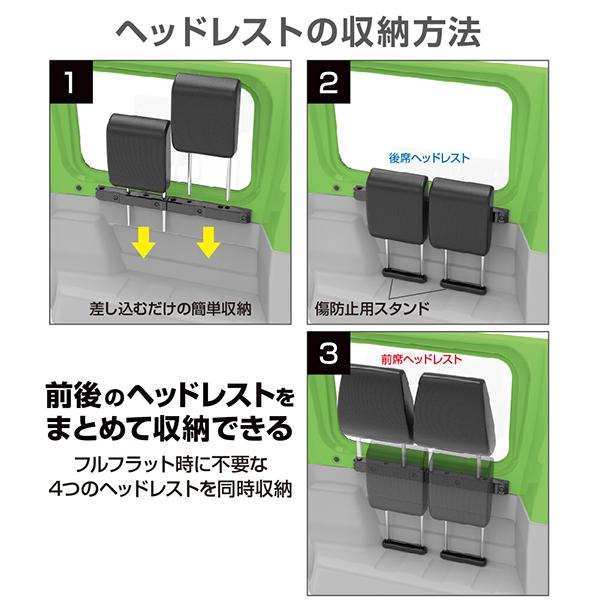 ヘッドレストの収納方法

1

差し込むだけの簡単収納

2

後席ヘッドレスト

傷防止用スタンド

前後のヘッドレストをまとめて収納できる

フルフラット時に不要な4つのヘッドレストを同時収納

3

前席ヘッドレスト