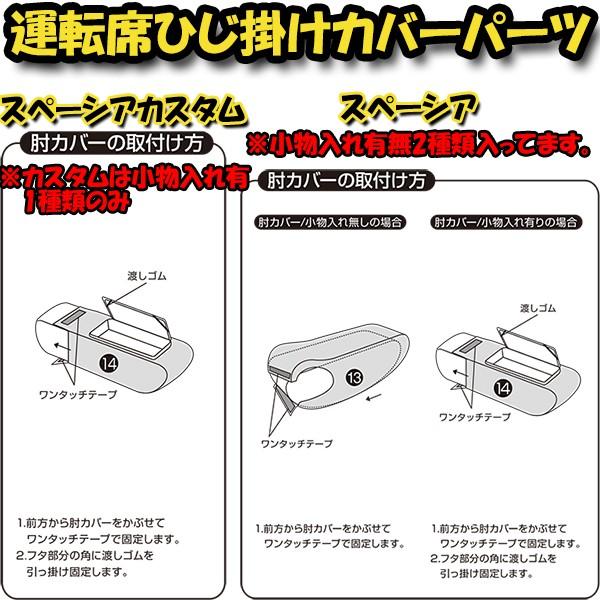 運転席ひじ掛けカバーパーツ

スペーシアカスタム

肘カバーの取付け方

※カスタムは小物入れ有
1種類のみ

渡しゴム

⑭

ワンタッチテープ

1.前方から肘カバーをかぶせて
ワンタッチテープで固定します。
2.フタ部分の角に渡しゴムを
引っ掛け固定します。

スペーシア

※小物入れ有無2種類入ってます。

肘カバーの取付け方

肘カバー/小物入れ無しの場合

⑬

ワンタッチテープ

1.前方から肘カバーをかぶせて
ワンタッチテープで固定します。

肘カバー/小物入れ有りの場合

渡しゴム

⑭

ワンタッチテープ

1.前方から肘カバーをかぶせて
ワンタッチテープで固定します。
2.フタ部分の角に渡しゴムを
引っ掛け固定します。