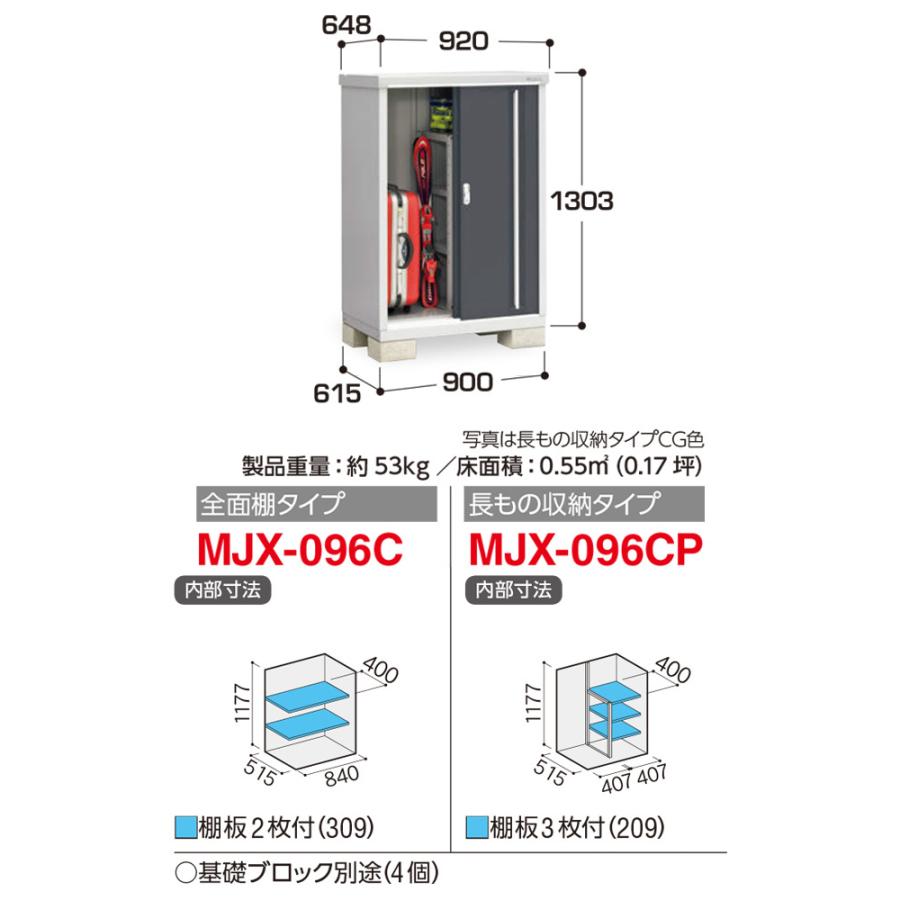 648
920
1303
615
900

写真は長もの収納タイプCG色
製品重量：約 53kg ／床面積：0.55㎡ (0.17 坪)

全面棚タイプ
MJX-096C
内部寸法
1177
400
515
840
棚板２枚付(309)

長もの収納タイプ
MJX-096CP
内部寸法
1177
400
515
407
407
棚板３枚付(209)

○基礎ブロック別途(4個)