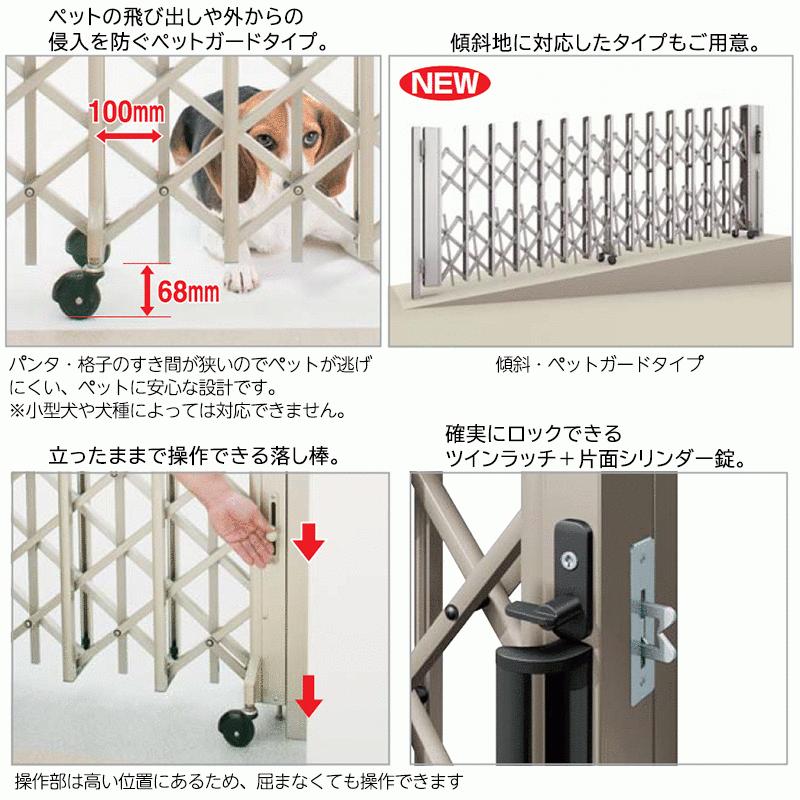 ペットの飛び出しや外からの侵入を防ぐペットガードタイプ。

100mm

68mm

パンタ・格子のすき間が狭いのでペットが逃げにくい、ペットに安心な設計です。
※小型犬や犬種によっては対応できません。

傾斜地に対応したタイプもご用意。

NEW

傾斜・ペットガードタイプ

立ったままで操作できる落し棒。

操作部は高い位置にあるため、屈まなくても操作できます

確実にロックできるツインラッチ＋片面シリンダー錠。