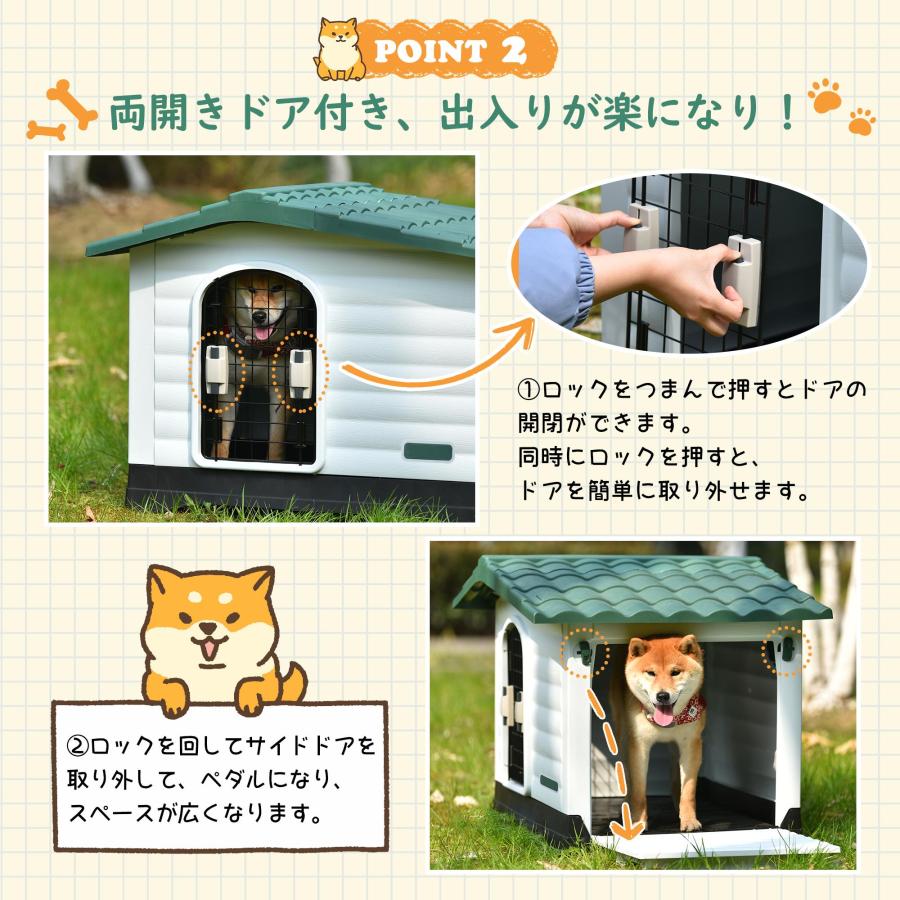 POINT 2

両開きドア付き、出入りが楽になり！

①ロックをつまんで押すとドアの開閉ができます。
同時にロックを押すと、
ドアを簡単に取り外せます。

②ロックを回してサイドドアを取り外して、ペダルになり、スペースが広くなります。