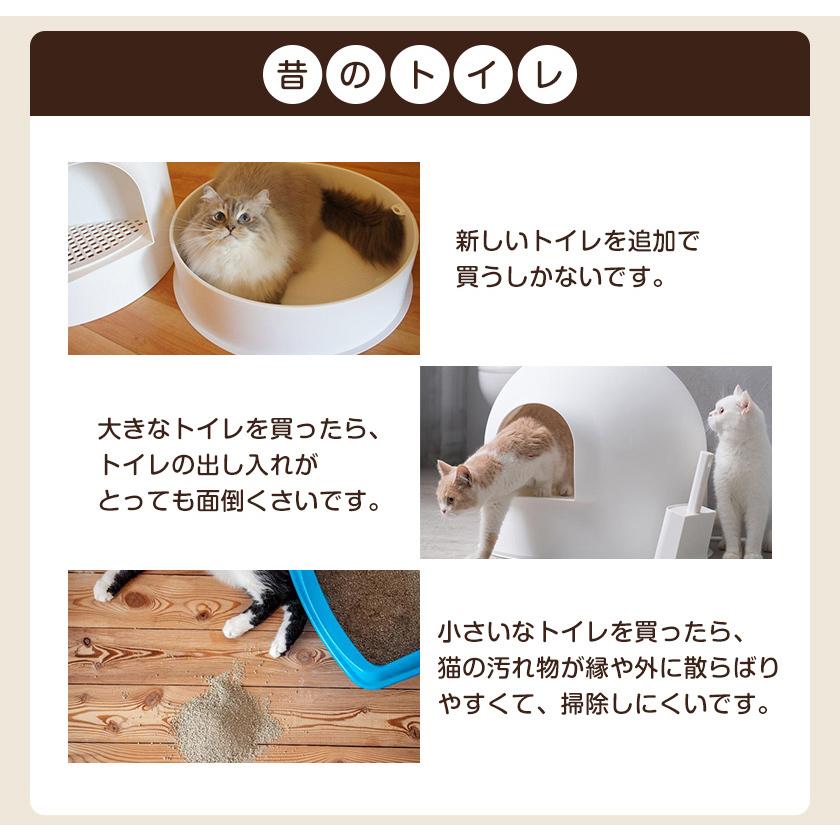 昔のトイレ

新しいトイレを追加で買うしかないです。

大きなトイレを買ったら、トイレの出し入れがとっても面倒くさいです。

小さいなトイレを買ったら、猫の汚れ物が縁や外に散らばりやすくて、掃除しにくいです。