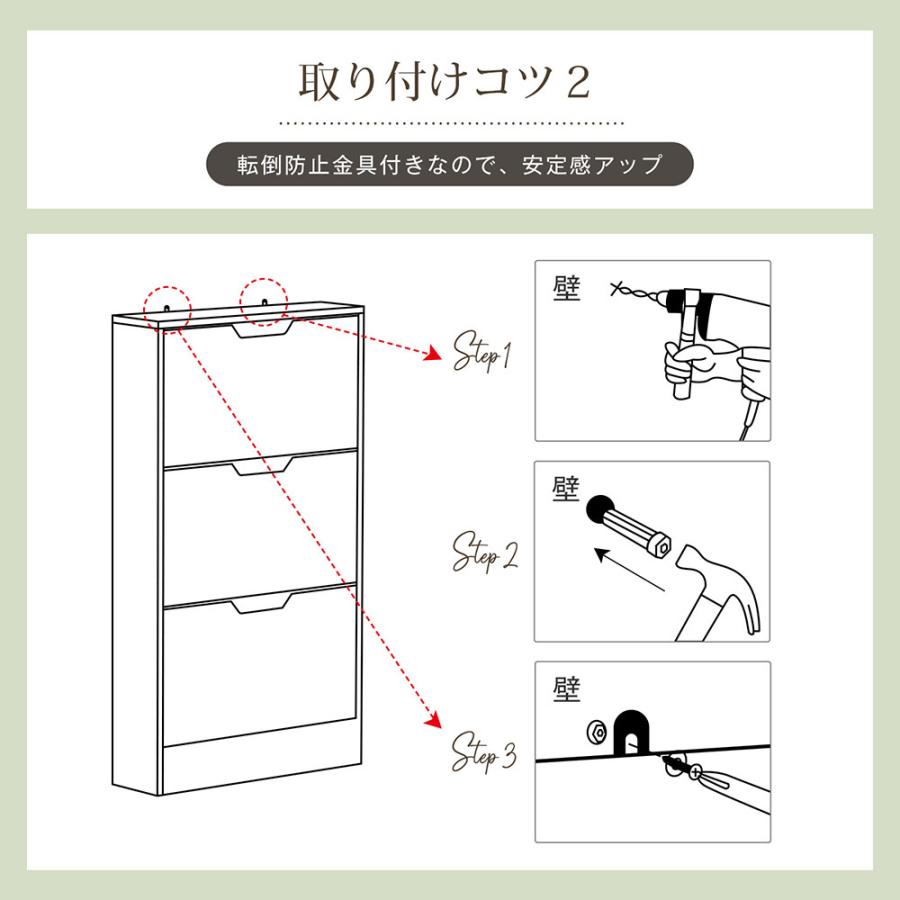 取り付けコツ２

転倒防止金具付きなので、安定感アップ

Step 1

壁

Step 2

壁

Step 3

壁