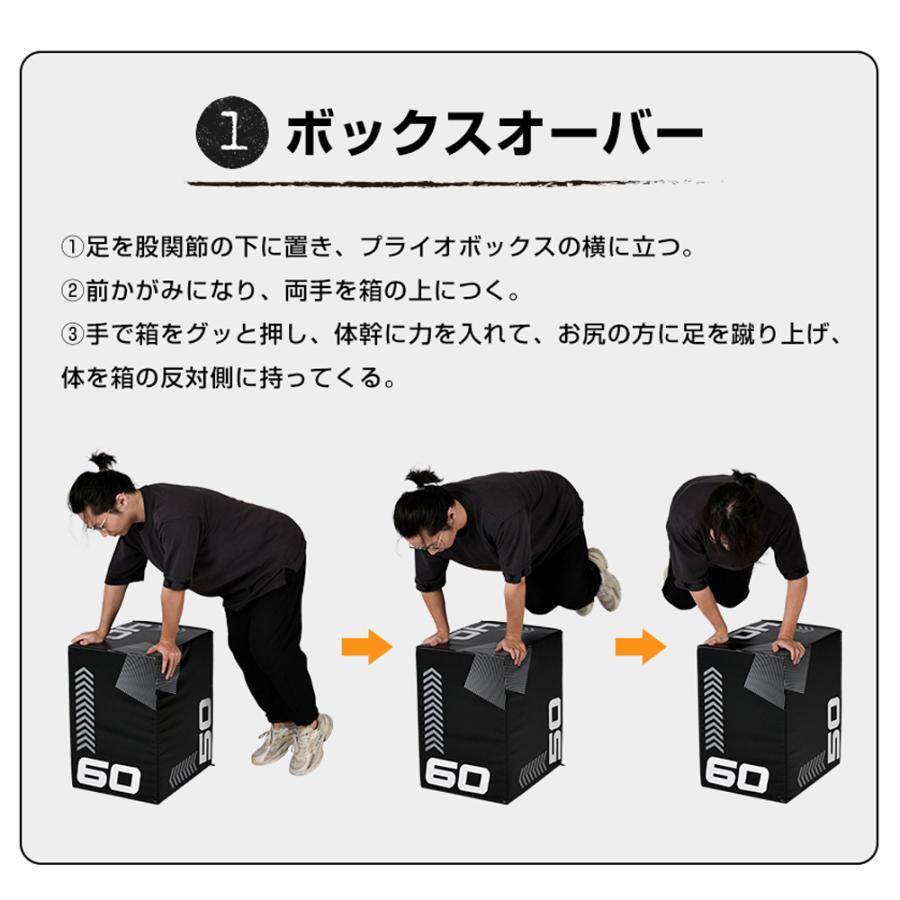 1 ボックスオーバー

①足を股関節の下に置き、プライオボックスの横に立つ。
②前かがみになり、両手を箱の上につく。
③手で箱をグッと押し、体幹に力を入れて、お尻の方に足を蹴り上げ、体を箱の反対側に持ってくる。

60 50
60 50
60 50