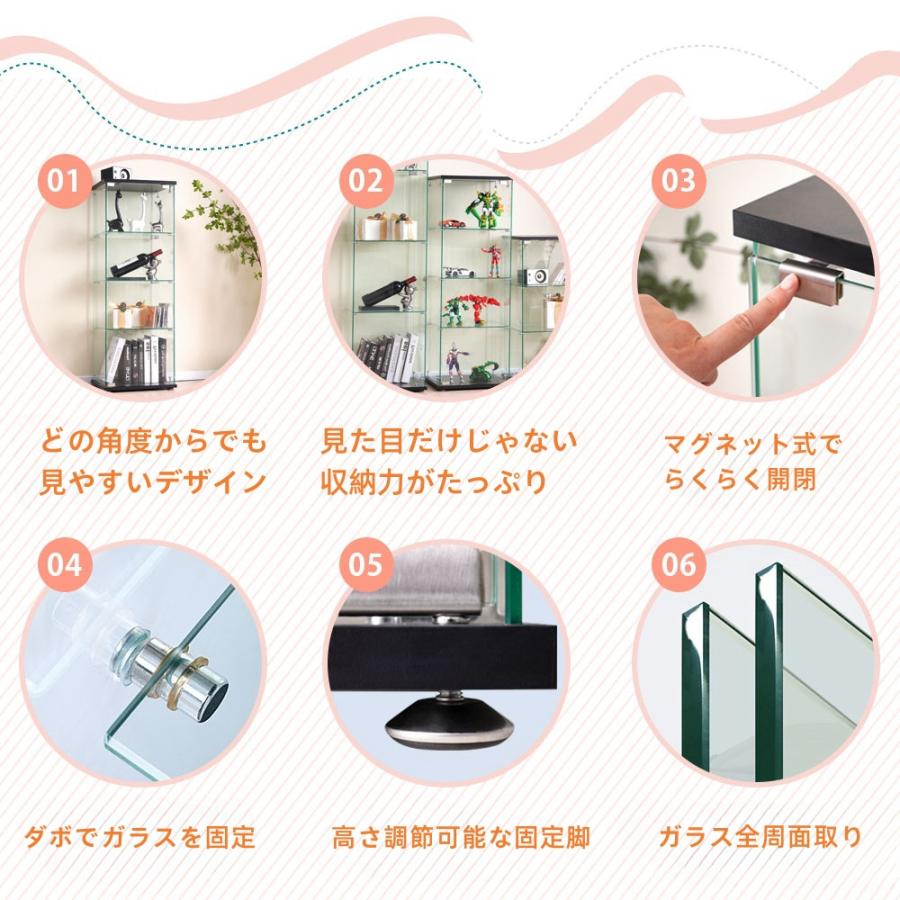 01

どの角度からでも見やすいデザイン

02

見た目だけじゃない収納力がたっぷり

03

マグネット式でらくらく開閉

04

ダボでガラスを固定

05

高さ調節可能な固定脚

06

ガラス全周面取り