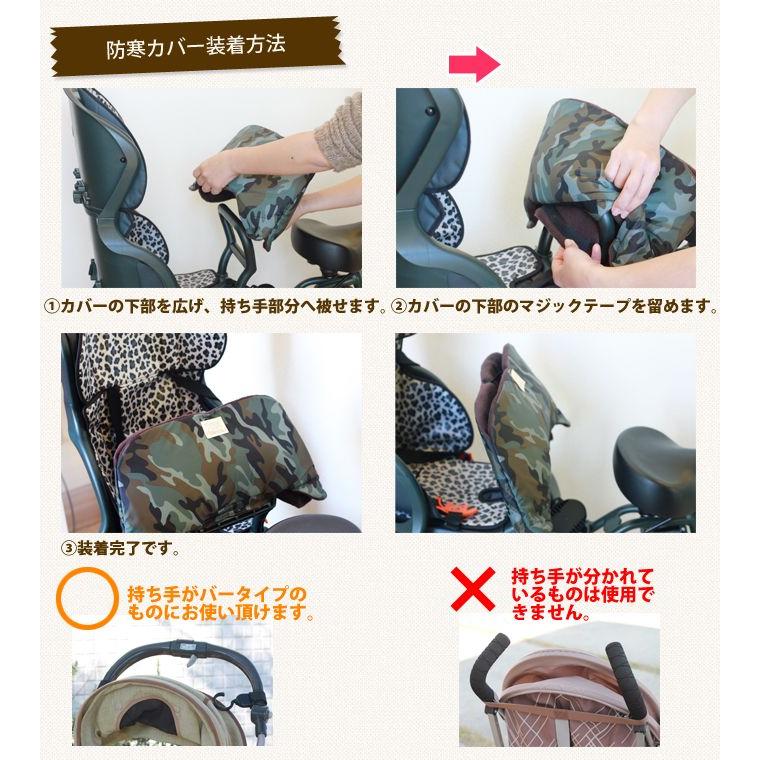 防寒カバー装着方法

①カバーの下部を広げ、持ち手部分へ被せます。

②カバーの下部のマジックテープを留めます。

③装着完了です。

持ち手がバータイプのものにお使い頂けます。

持ち手が分かれているものは使用できません。