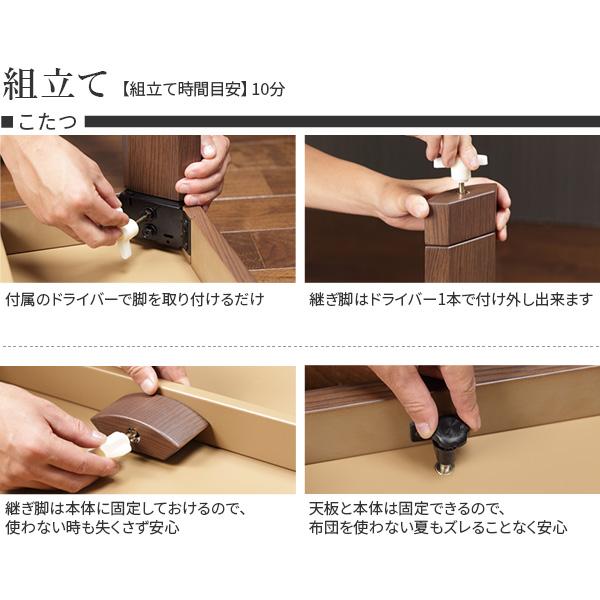 組立て 【組立て時間目安】10分

■こたつ

付属のドライバーで脚を取り付けるだけ

継ぎ脚はドライバー1本で付け外し出来ます

継ぎ脚は本体に固定しておけるので、使わない時も失くさず安心

天板と本体は固定できるので、布団を使わない夏もズレることなく安心