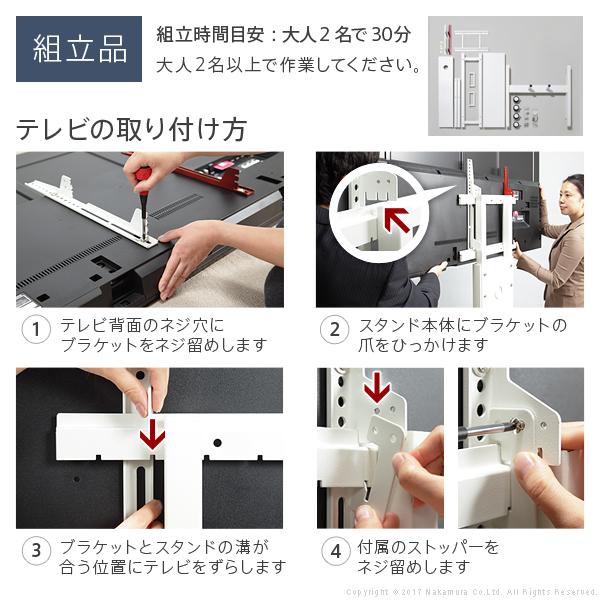 組立品

組立時間目安：大人２名で 30分
大人２名以上で作業してください。

テレビの取り付け方

1 テレビ背面のネジ穴にブラケットをネジ留めします

2 スタンド本体にブラケットの爪をひっかけます

3 ブラケットとスタンドの溝が合う位置にテレビをずらします

4 付属のストッパーをネジ留めします

Copyright © 2017 Nakamura Co.Ltd. All Rights Reserved.