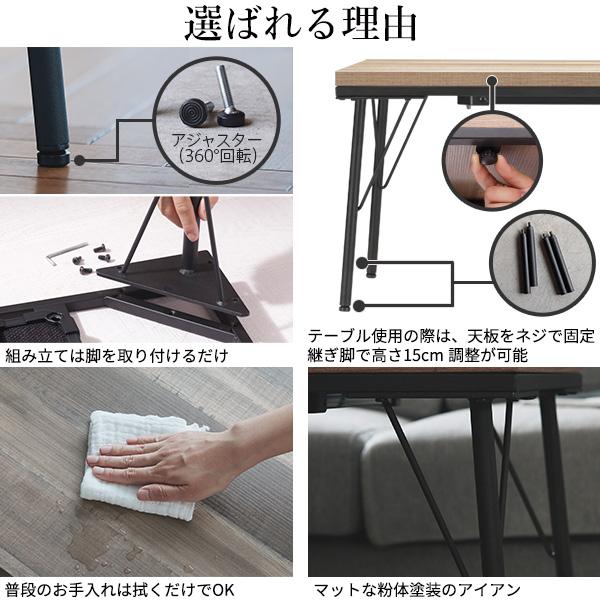 選ばれる理由

アジャスター
(360°回転)

組み立ては脚を取り付けるだけ

テーブル使用の際は、天板をネジで固定
継ぎ脚で高さ15cm 調整が可能

普段のお手入れは拭くだけでOK

マットな粉体塗装のアイアン