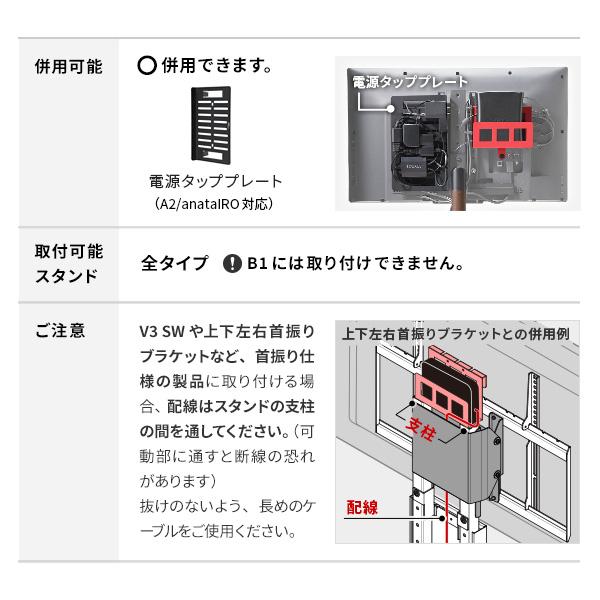 | 併用可能 | ○ 併用できます。 電源タッププレート (A2/anataIRO 対応) 電源タッププレート |
|---|---|
| 取付可能スタンド | 全タイプ　! B1 には取り付けできません。 |
| ご注意 | V3 SW や上下左右首振りブラケットなど、首振り仕様の製品に取り付ける場合、配線はスタンドの支柱の間を通してください。(可動部に通すと断線の恐れがあります) 抜けのないよう、長めのケーブルをご使用ください。 上下左右首振りブラケットとの併用例 支柱 配線 |