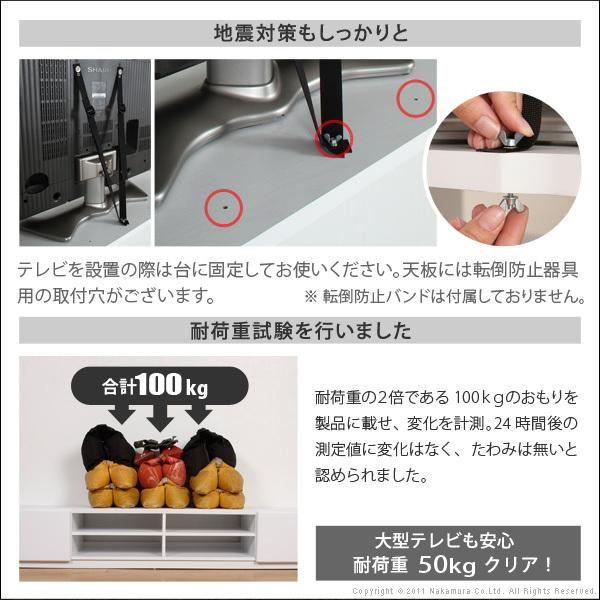 地震対策もしっかりと

SHARP

テレビを設置の際は台に固定してお使いください。天板には転倒防止器具用の取付穴がございます。 ※ 転倒防止バンドは付属しておりません。

耐荷重試験を行いました

合計100kg

耐荷重の2倍である 100kgのおもりを製品に載せ、変化を計測。24 時間後の測定値に変化はなく、たわみは無いと認められました。

大型テレビも安心
耐荷重 50kg クリア！

Copyright © 2011 Nakamura Co.Ltd. All Rights Reserved.