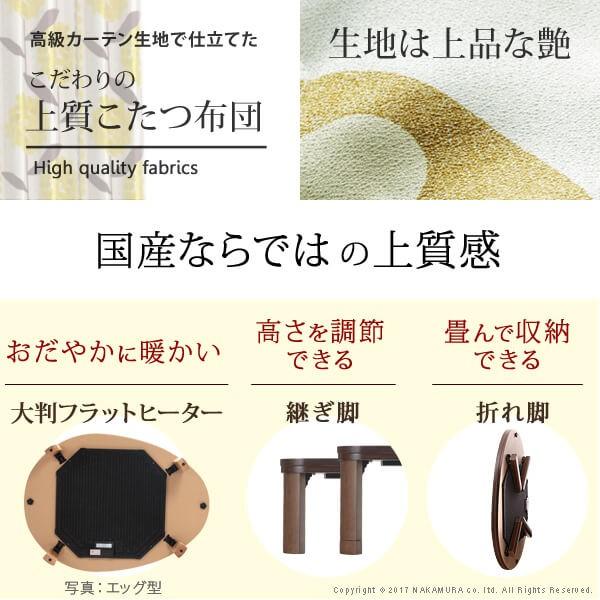 高級カーテン生地で仕立てた

こだわりの

上質こたつ布団

High quality fabrics

生地は上品な艶

国産ならではの上質感

おだやかに暖かい

大判フラットヒーター

写真：エッグ型

高さを調節できる

継ぎ脚

畳んで収納できる

折れ脚

Copyright © 2017 NAKAMURA co. ltd. All Rights Reserved.