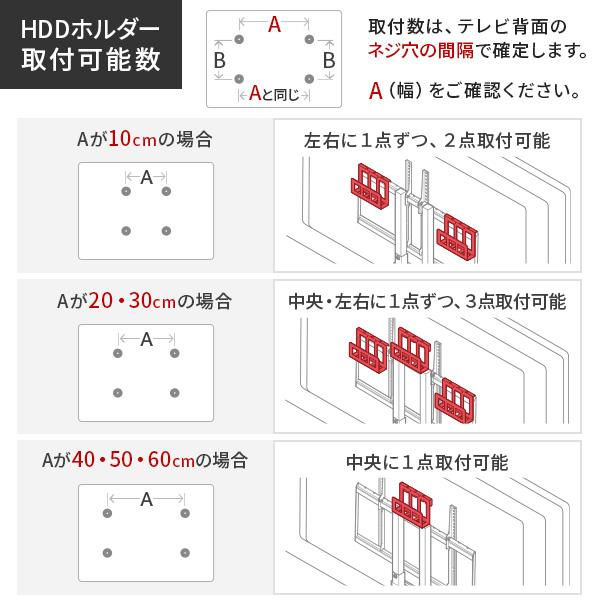 HDDホルダー
取付可能数

A
B
B
Aと同じ

取付数は、テレビ背面のネジ穴の間隔で確定します。

A（幅）をご確認ください。

Aが10cmの場合

A

左右に1点ずつ、2点取付可能

Aが20・30cmの場合

A

中央・左右に1点ずつ、3点取付可能

Aが40・50・60cmの場合

A

中央に1点取付可能