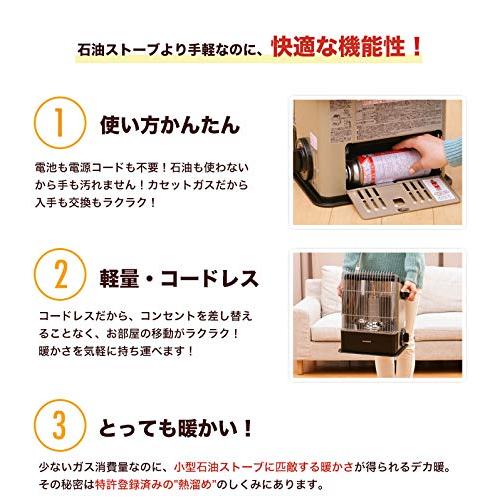 石油ストーブより手軽なのに、快適な機能性！

1 使い方かんたん

電池も電源コードも不要！石油も使わないから手も汚れません！カセットガスだから入手も交換もラクラク！

2 軽量・コードレス

コードレスだから、コンセントを差し替えることなく、お部屋の移動がラクラク！暖かさを気軽に持ち運べます！

3 とっても暖かい！

少ないガス消費量なのに、小型石油ストーブに匹敵する暖かさが得られるデカ暖。その秘密は特許登録済みの"熱溜め"のしくみにあります。