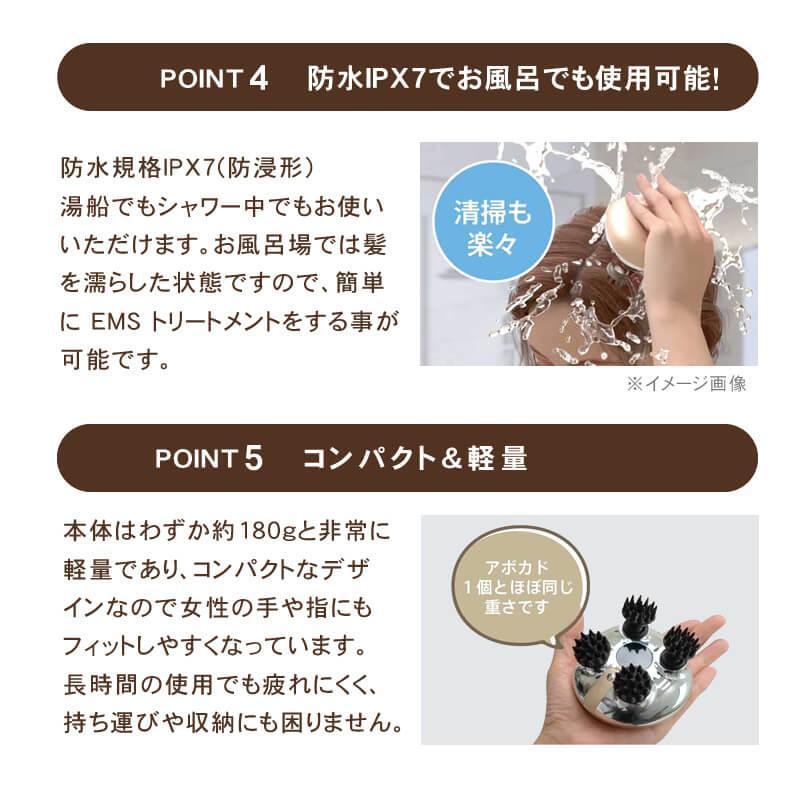 POINT 4　防水IPX7でお風呂でも使用可能!

防水規格IPX7(防浸形)
湯船でもシャワー中でもお使いいただけます。お風呂場では髪を濡らした状態ですので、簡単に EMS トリートメントをする事が可能です。

清掃も楽々

※イメージ画像

POINT 5　コンパクト＆軽量

本体はわずか約180gと非常に軽量であり、コンパクトなデザインなので女性の手や指にもフィットしやすくなっています。
長時間の使用でも疲れにくく、持ち運びや収納にも困りません。

アボカド1個とほぼ同じ重さです