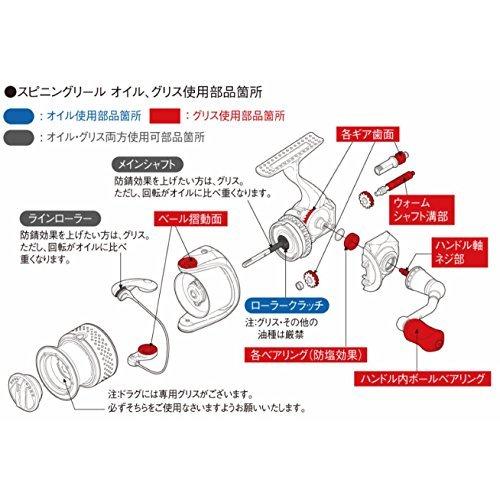 ●スピニングリール オイル、グリス使用部品箇所

：オイル使用部品箇所

：グリス使用部品箇所

：オイル・グリス両方使用可部品箇所

メインシャフト

防錆効果を上げたい方は、グリス。ただし、回転がオイルに比べ重くなります。

ラインローラー

防錆効果を上げたい方は、グリス。ただし、回転がオイルに比べ重くなります。

ベール摺動面

各ギア歯面

ウォームシャフト溝部

ハンドル軸ネジ部

ローラークラッチ

注:グリス・その他の油種は厳禁

各ベアリング（防塩効果）

ハンドル内ボールベアリング

注:ドラグには専用グリスがございます。必ずそちらをご使用なさいますようお願いいたします。