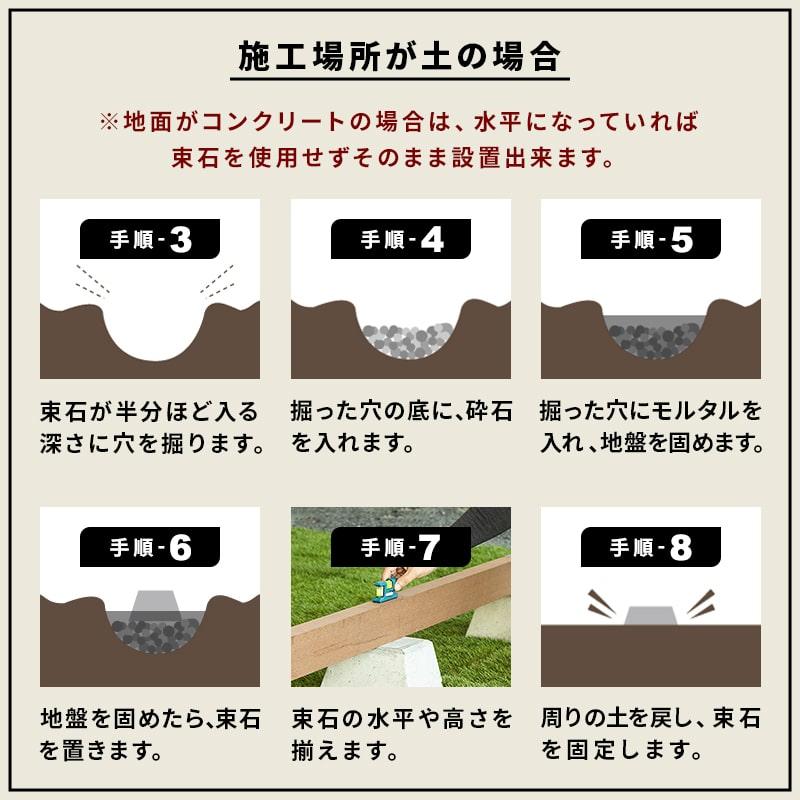 施工場所が土の場合

※地面がコンクリートの場合は、水平になっていれば束石を使用せずそのまま設置出来ます。

手順-3

束石が半分ほど入る深さに穴を掘ります。

手順-4

掘った穴の底に、砕石を入れます。

手順-5

掘った穴にモルタルを入れ、地盤を固めます。

手順-6

地盤を固めたら、束石を置きます。

手順-7

束石の水平や高さを揃えます。

手順-8

周りの土を戻し、束石を固定します。