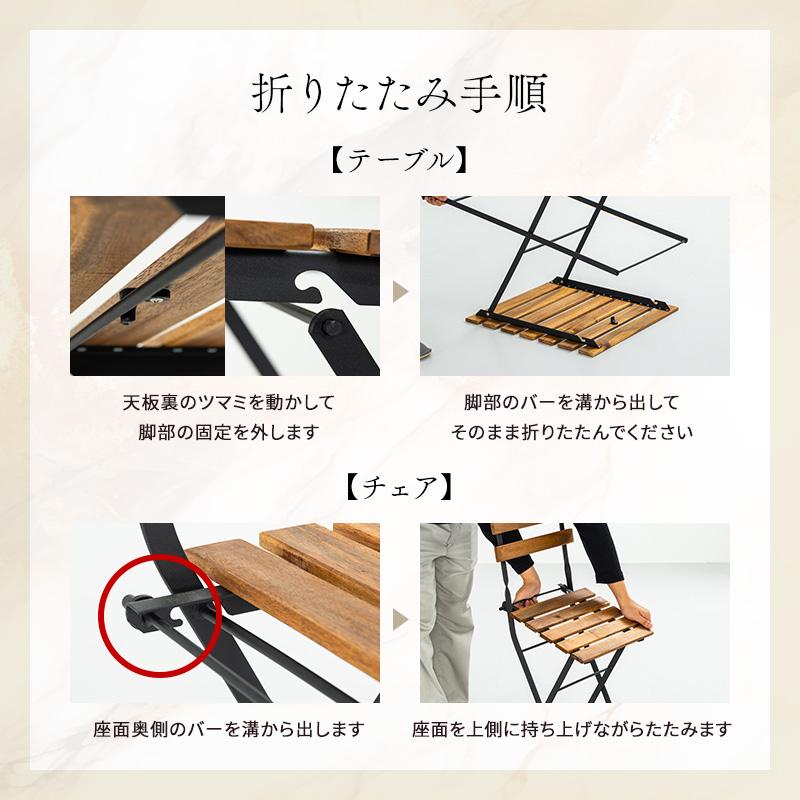 折りたたみ手順

【テーブル】

天板裏のツマミを動かして
脚部の固定を外します

脚部のバーを溝から出して
そのまま折りたたんでください

【チェア】

座面奥側のバーを溝から出します

座面を上側に持ち上げながらたたみます