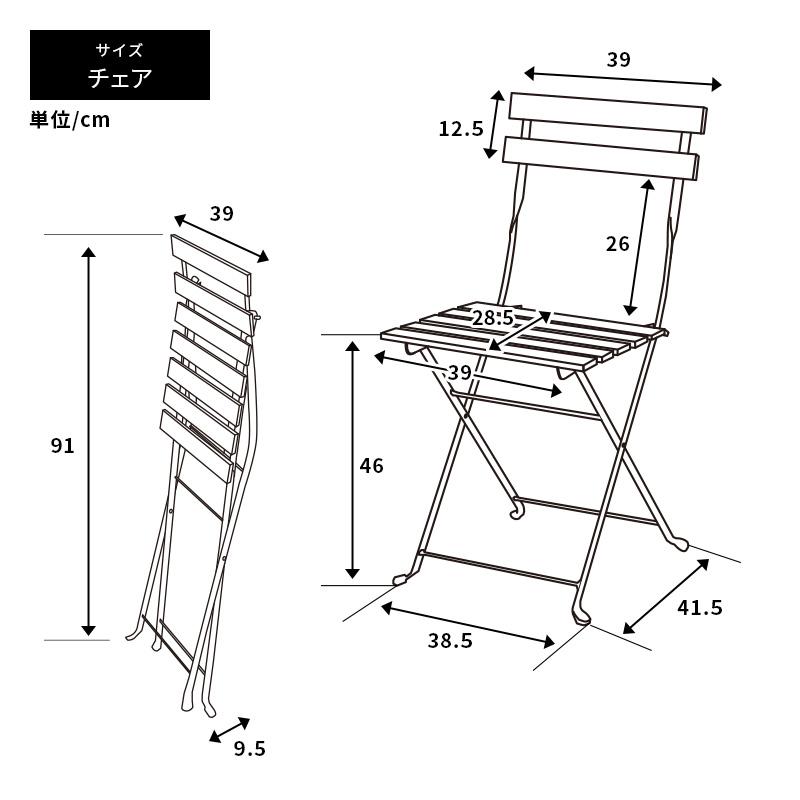 サイズ
チェア

単位/cm

39

91

9.5

39

12.5

26

28.5

39

46

38.5

41.5