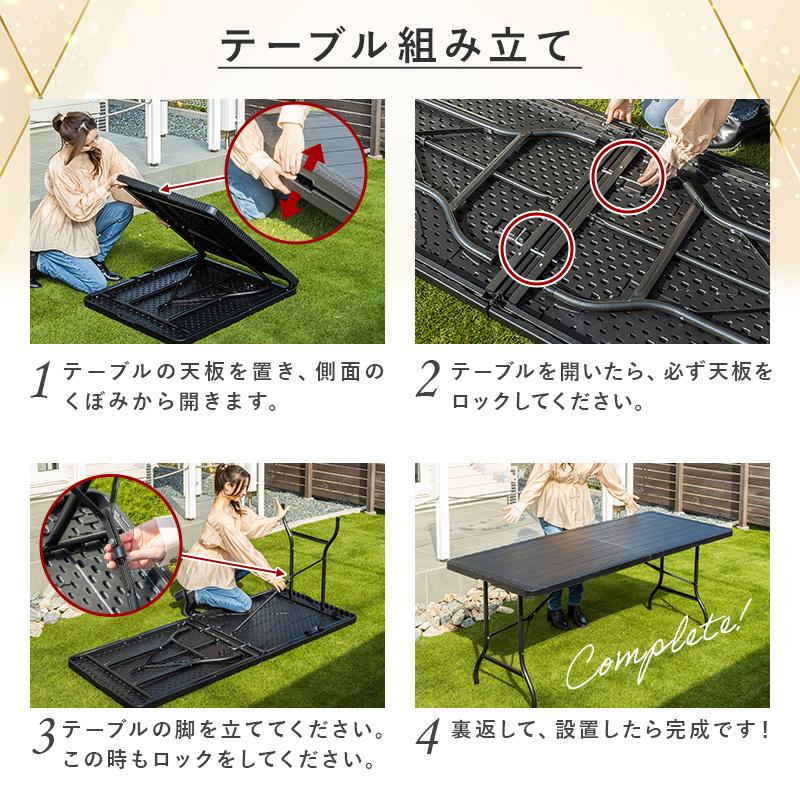 テーブル組み立て

1 テーブルの天板を置き、側面のくぼみから開きます。

2 テーブルを開いたら、必ず天板をロックしてください。

3 テーブルの脚を立ててください。この時もロックをしてください。

Complete!

4 裏返して、設置したら完成です！