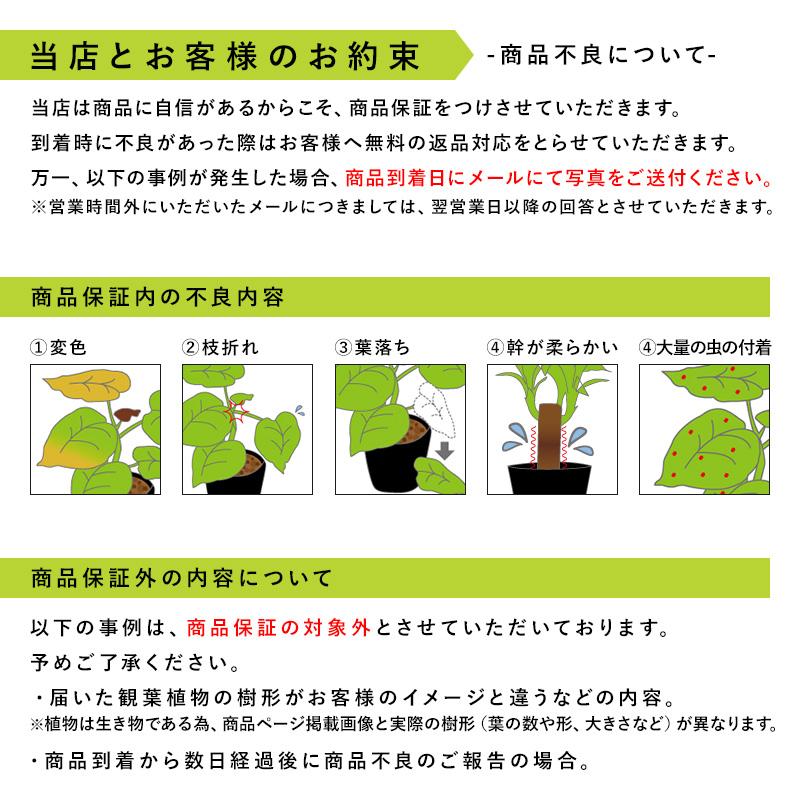 当店とお客様のお約束 -商品不良について-

当店は商品に自信があるからこそ、商品保証をつけさせていただきます。
到着時に不良があった際はお客様へ無料の返品対応をとらせていただきます。
万一、以下の事例が発生した場合、商品到着日にメールにて写真をご送付ください。
※営業時間外にいただいたメールにつきましては、翌営業日以降の回答とさせていただきます。

商品保証内の不良内容

①変色 ②枝折れ ③葉落ち ④幹が柔らかい ④大量の虫の付着

商品保証外の内容について

以下の事例は、商品保証の対象外とさせていただいております。
予めご了承ください。

・届いた観葉植物の樹形がお客様のイメージと違うなどの内容。
※植物は生き物である為、商品ページ掲載画像と実際の樹形（葉の数や形、大きさなど）が異なります。

・商品到着から数日経過後に商品不良のご報告の場合。