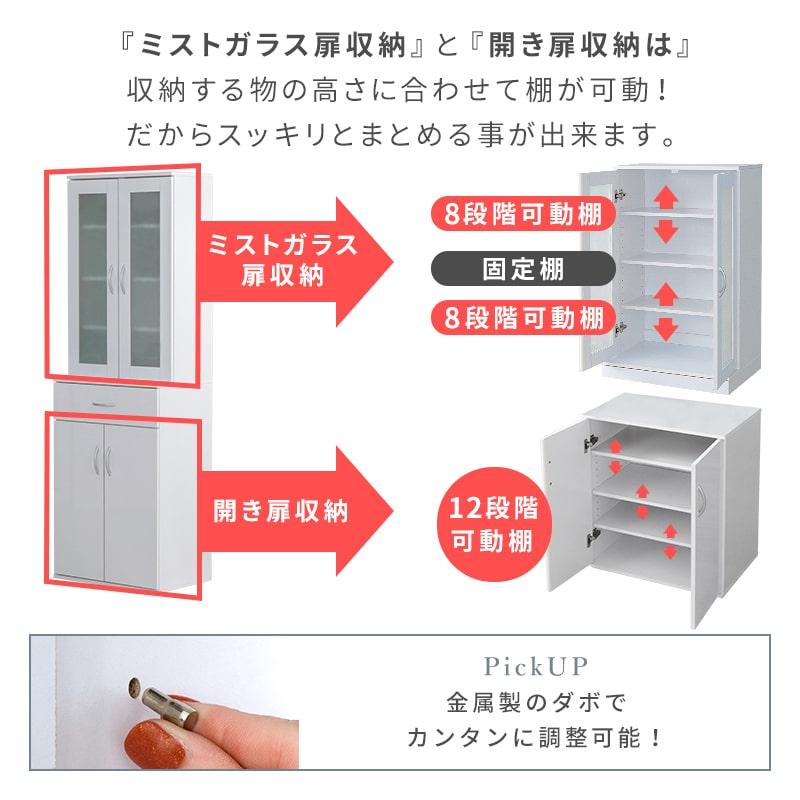 『ミストガラス扉収納』と『開き扉収納は』
収納する物の高さに合わせて棚が可動！
だからスッキリとまとめる事が出来ます。

ミストガラス扉収納

8段階可動棚

固定棚

8段階可動棚

開き扉収納

12段階可動棚

PickUP
金属製のダボで
カンタンに調整可能！