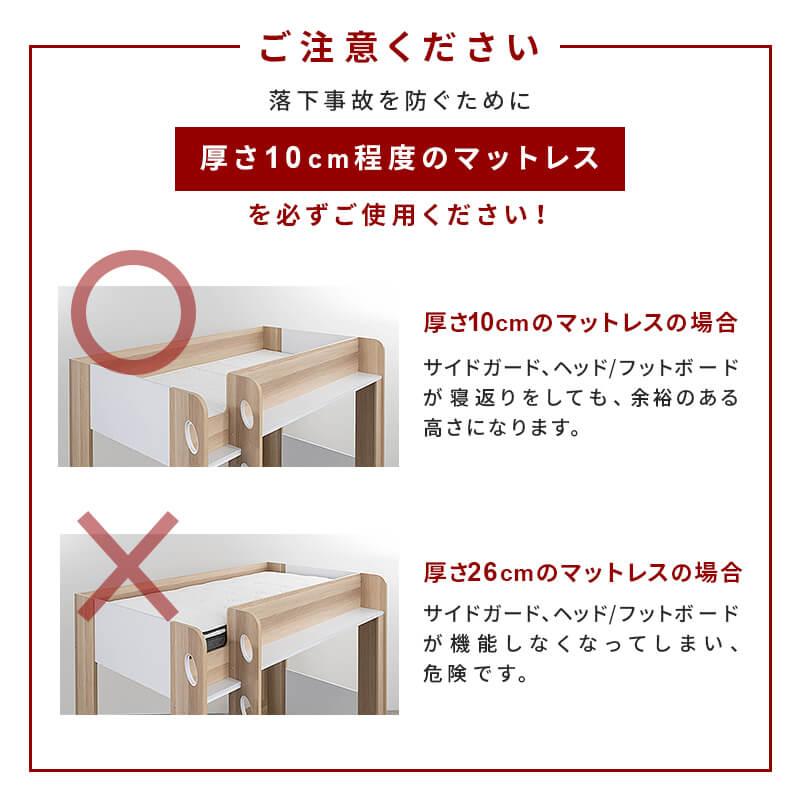 ご注意ください

落下事故を防ぐために

厚さ10cm程度のマットレス

を必ずご使用ください！

厚さ10cmのマットレスの場合

サイドガード、ヘッド/フットボードが寝返りをしても、余裕のある高さになります。

厚さ26cmのマットレスの場合

サイドガード、ヘッド/フットボードが機能しなくなってしまい、危険です。